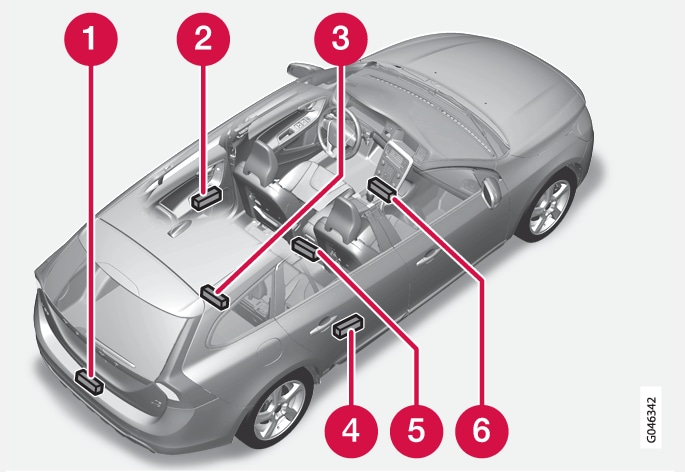 1
2
3
4
5
6
G046342