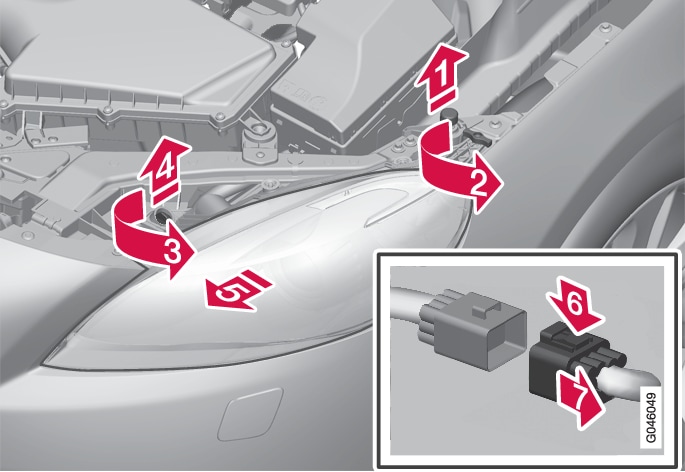 1
2
4
3
5
6
7
G046049