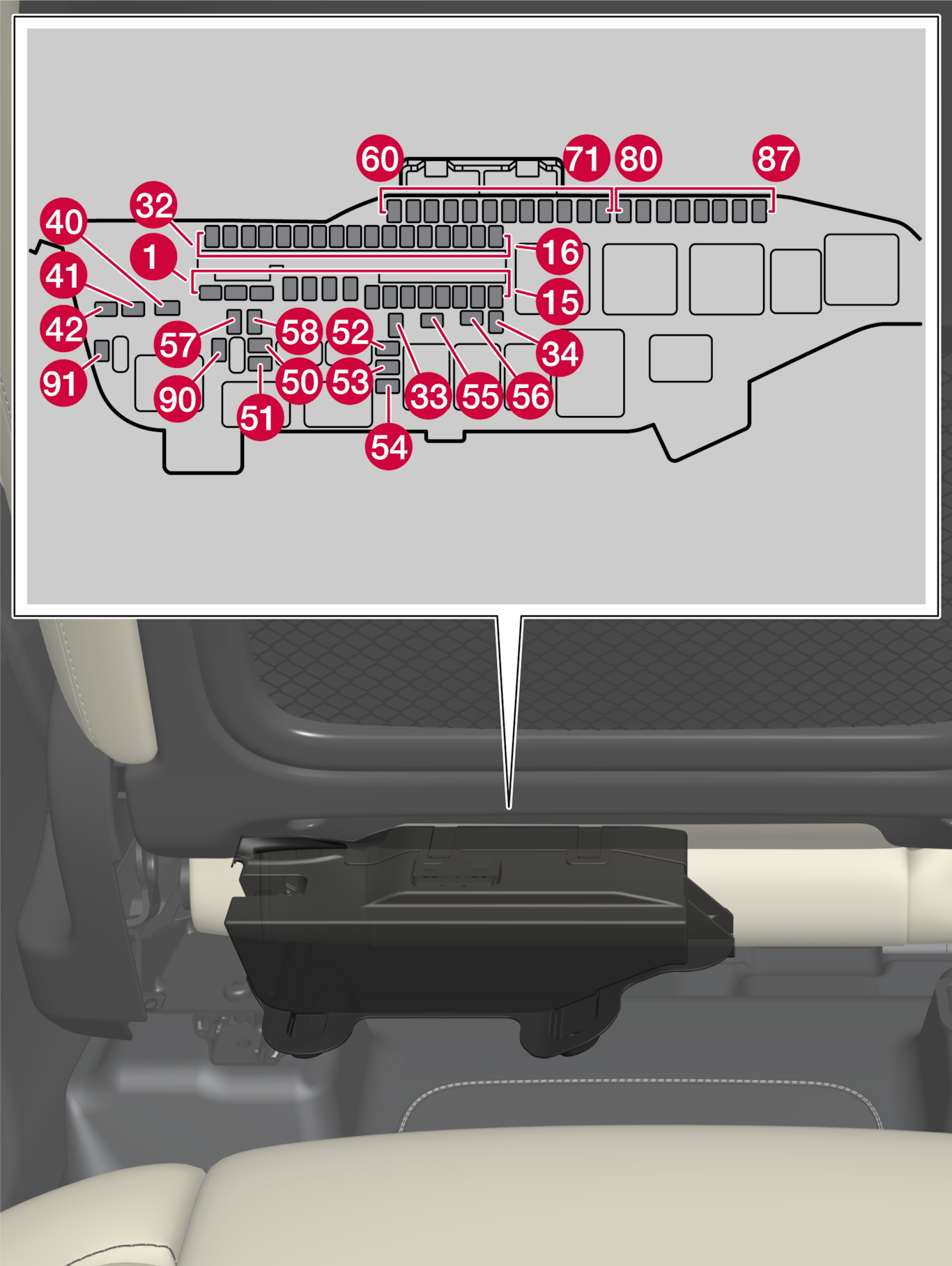 60
71
80
87
32
40
1
16
41
15
42
57
58
52
34
91
90
50
53
33
55
56
51
54