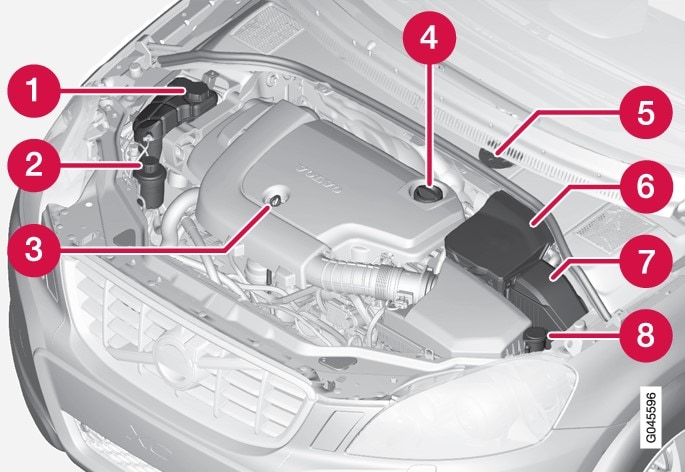 1
2
3
4
5
6
7
8
VOLVO
XC
G045596