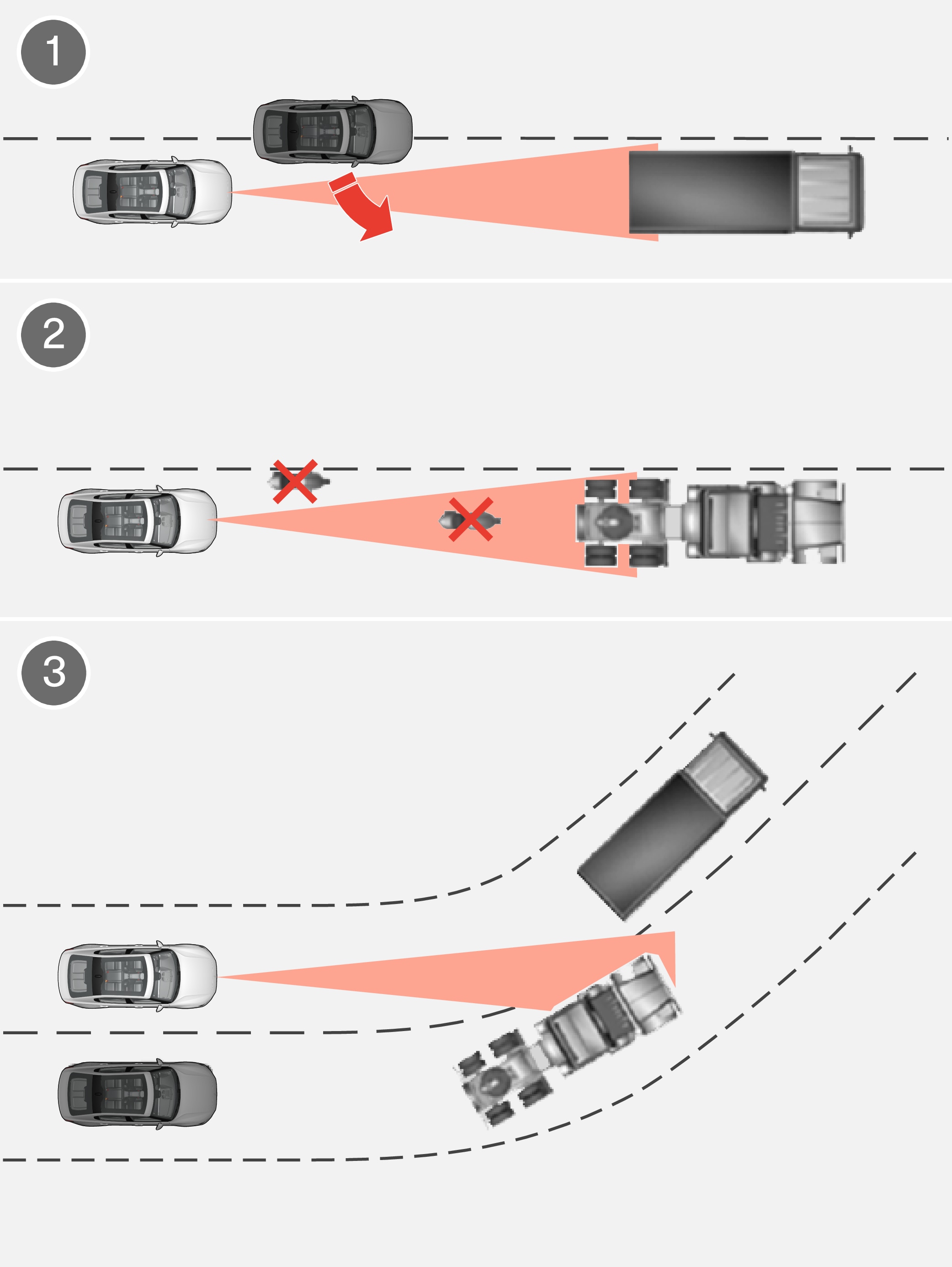 1

2

3