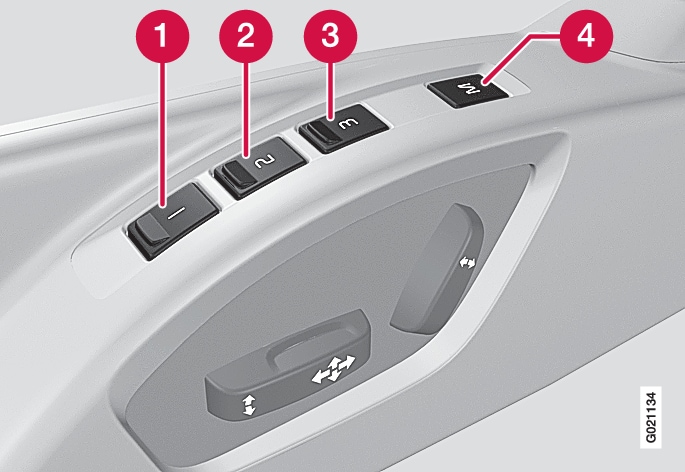 1
2
3
4
1
2
3
M
G021134