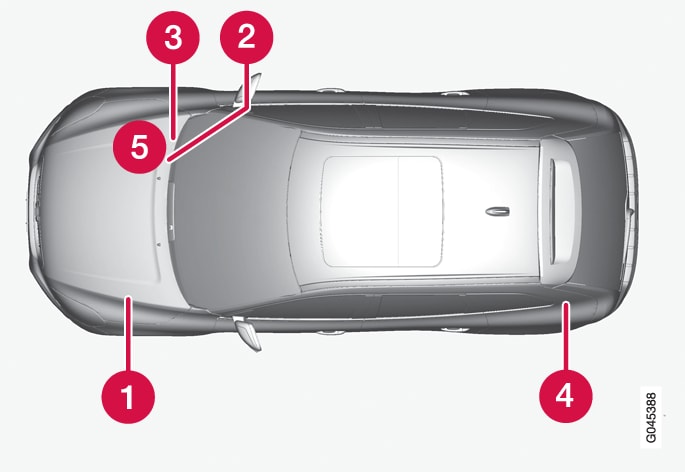 3
2
5
1
4
G045388