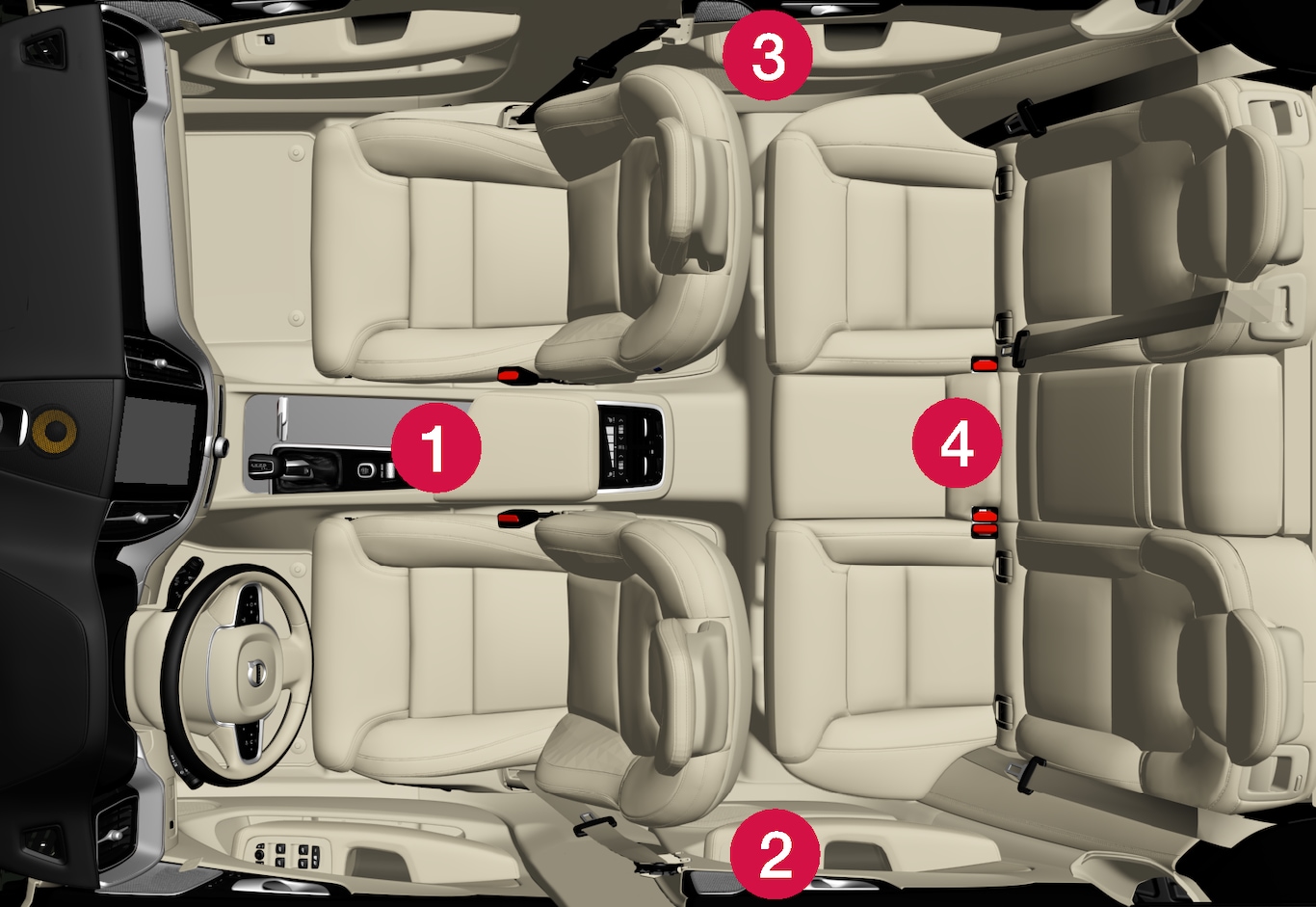 3
1
4
2