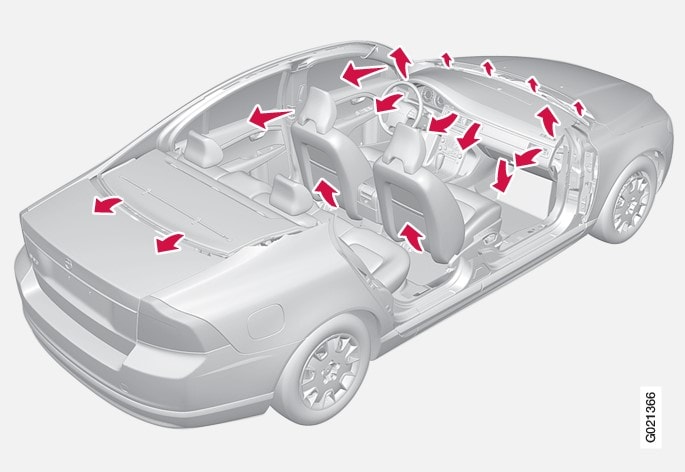 G021366