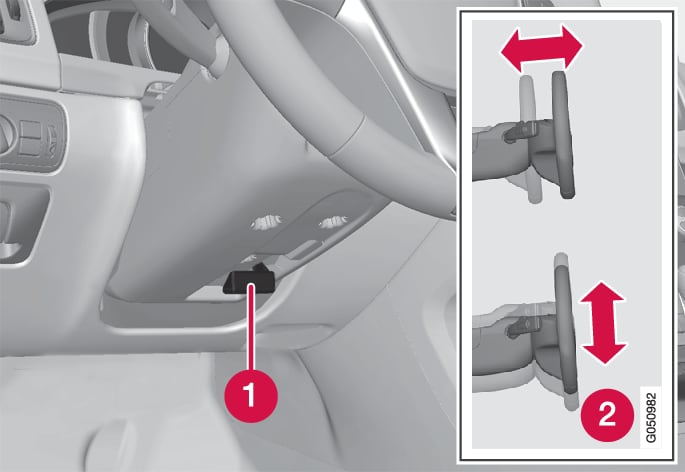 1
2
G050982