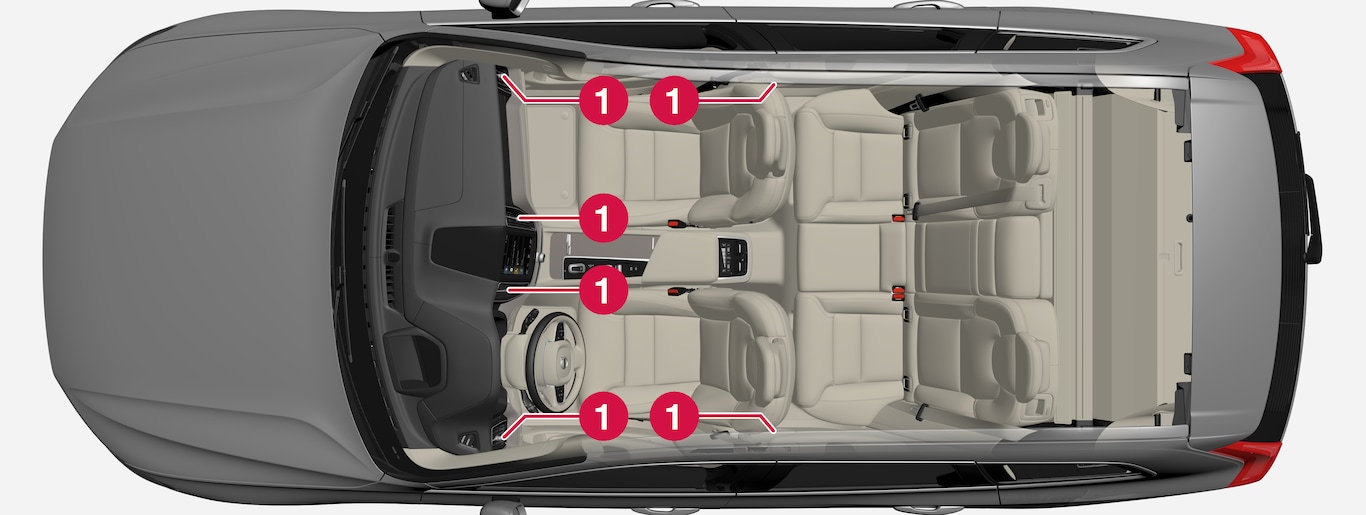 1
1
1
1
1
1