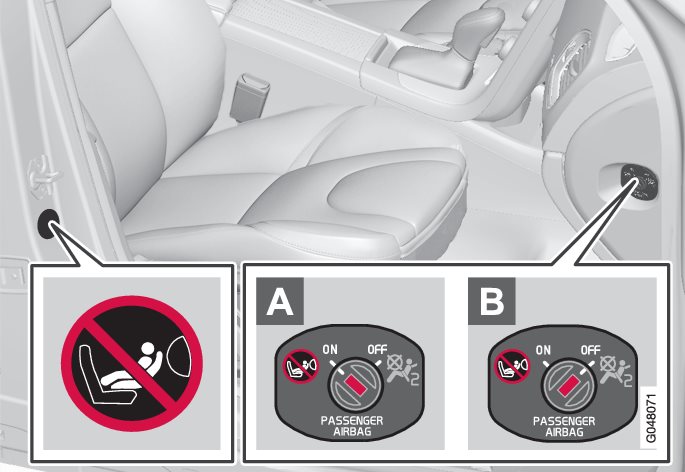 A

ON OFF

2

PASSENGER AIRBAG

B

ON OFF

2

PASSENGER AIRBAG

G048071