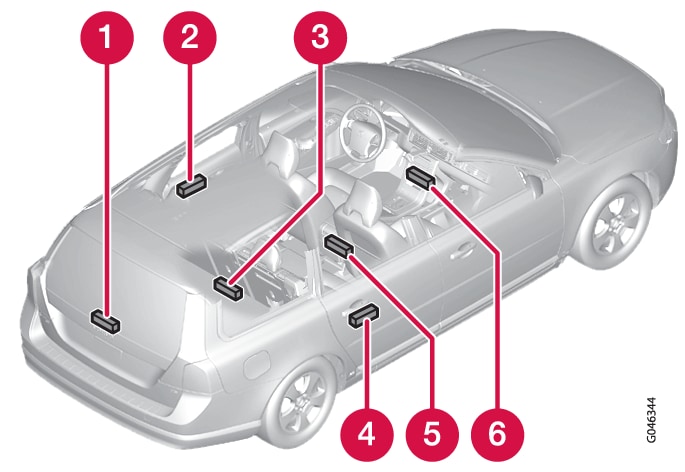 1
2
3
4
5
6
G046344