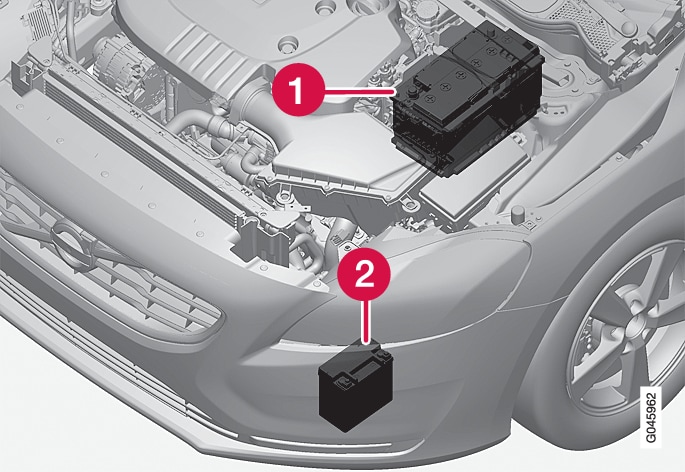 1
2
G045962