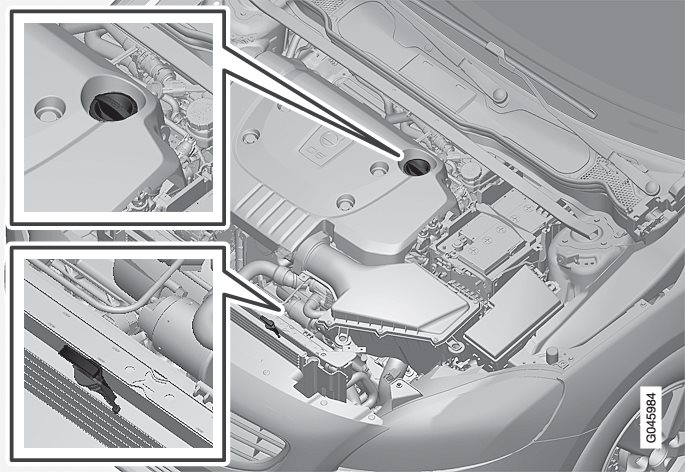 G045984