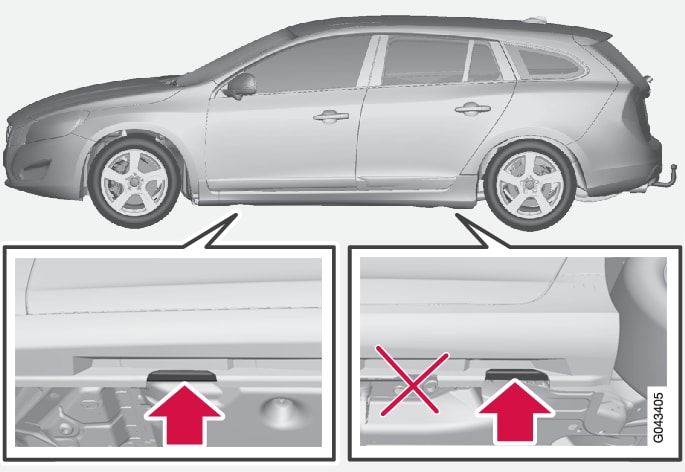 G043405