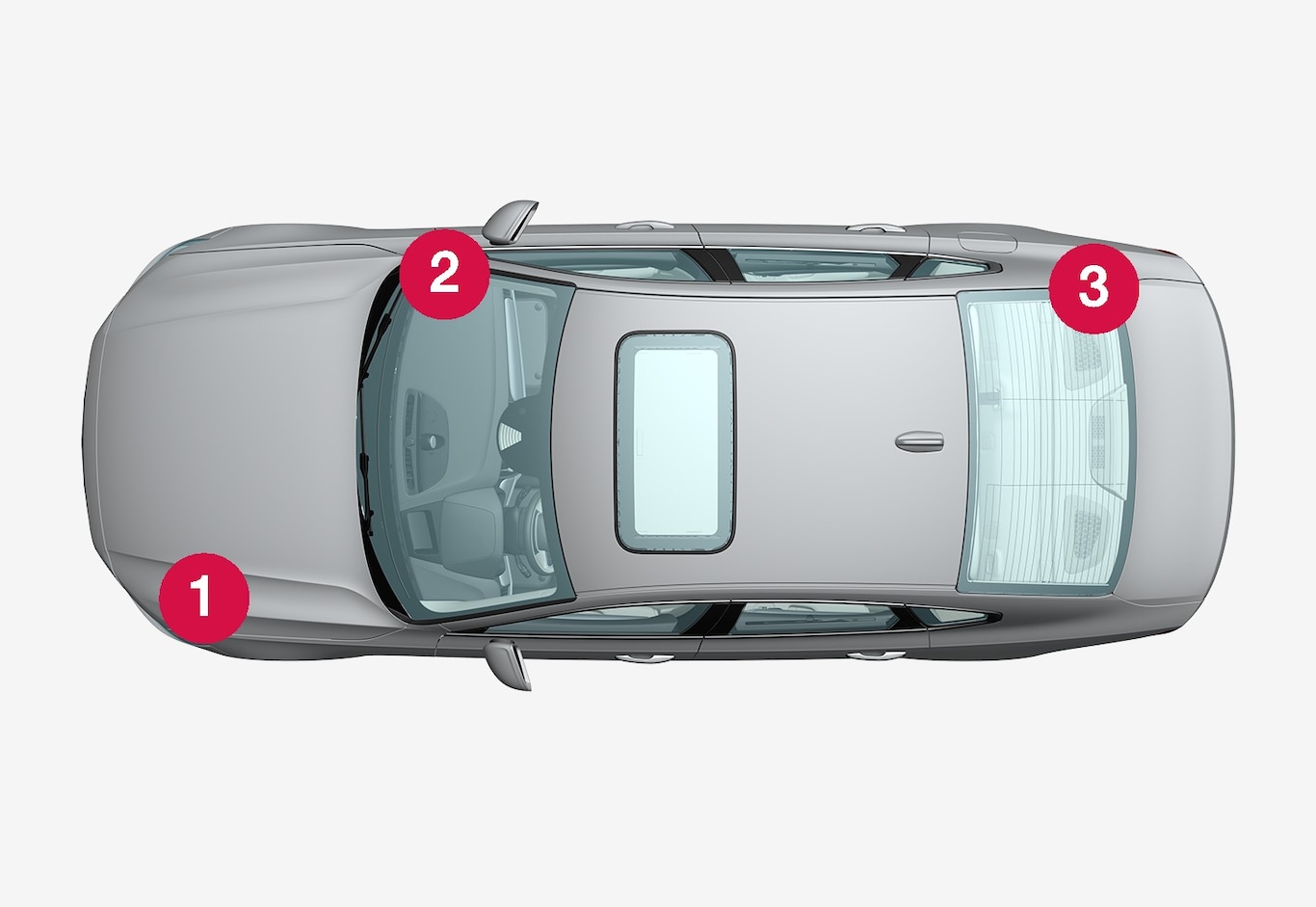 2
3
1