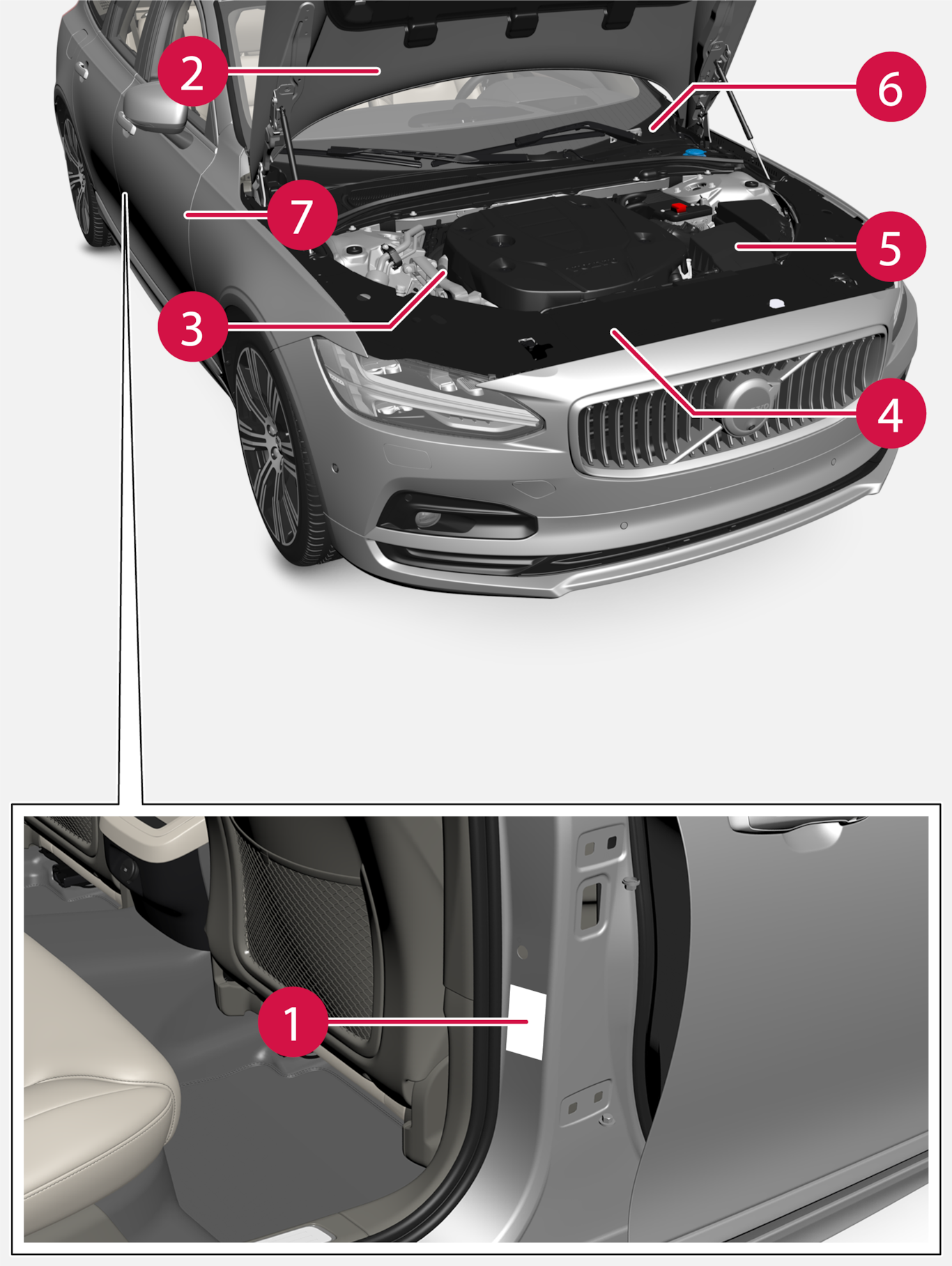 2
6
7
5
3
4
1