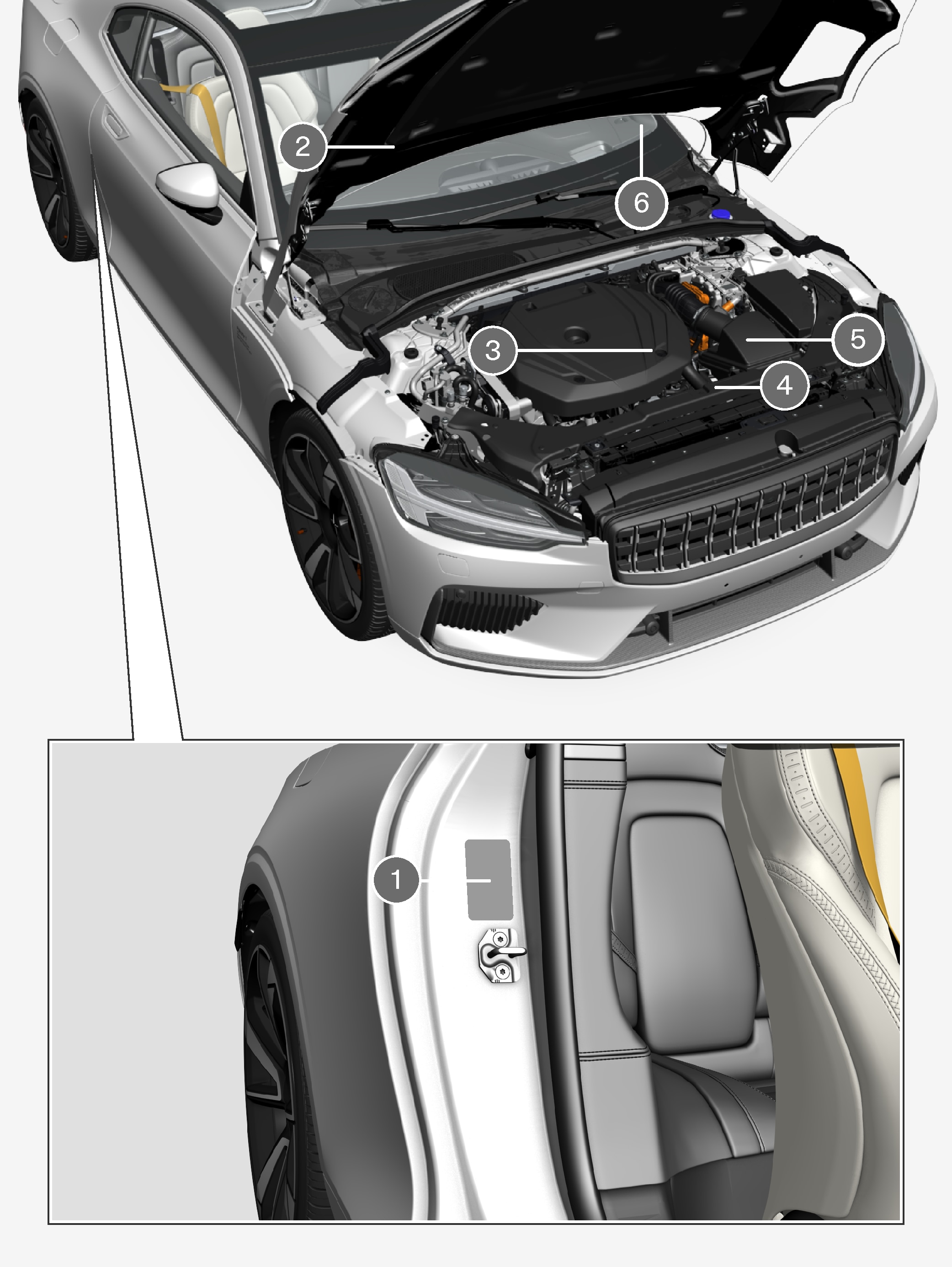 2
6
3
5
4
1