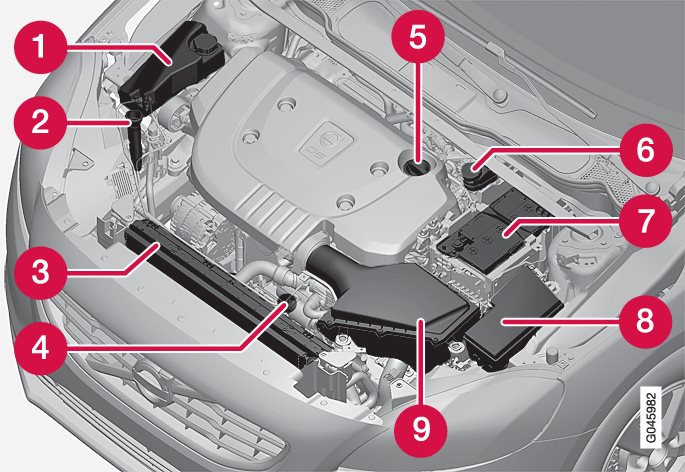 1
2
3
4
5
6
7
8
9
G045982