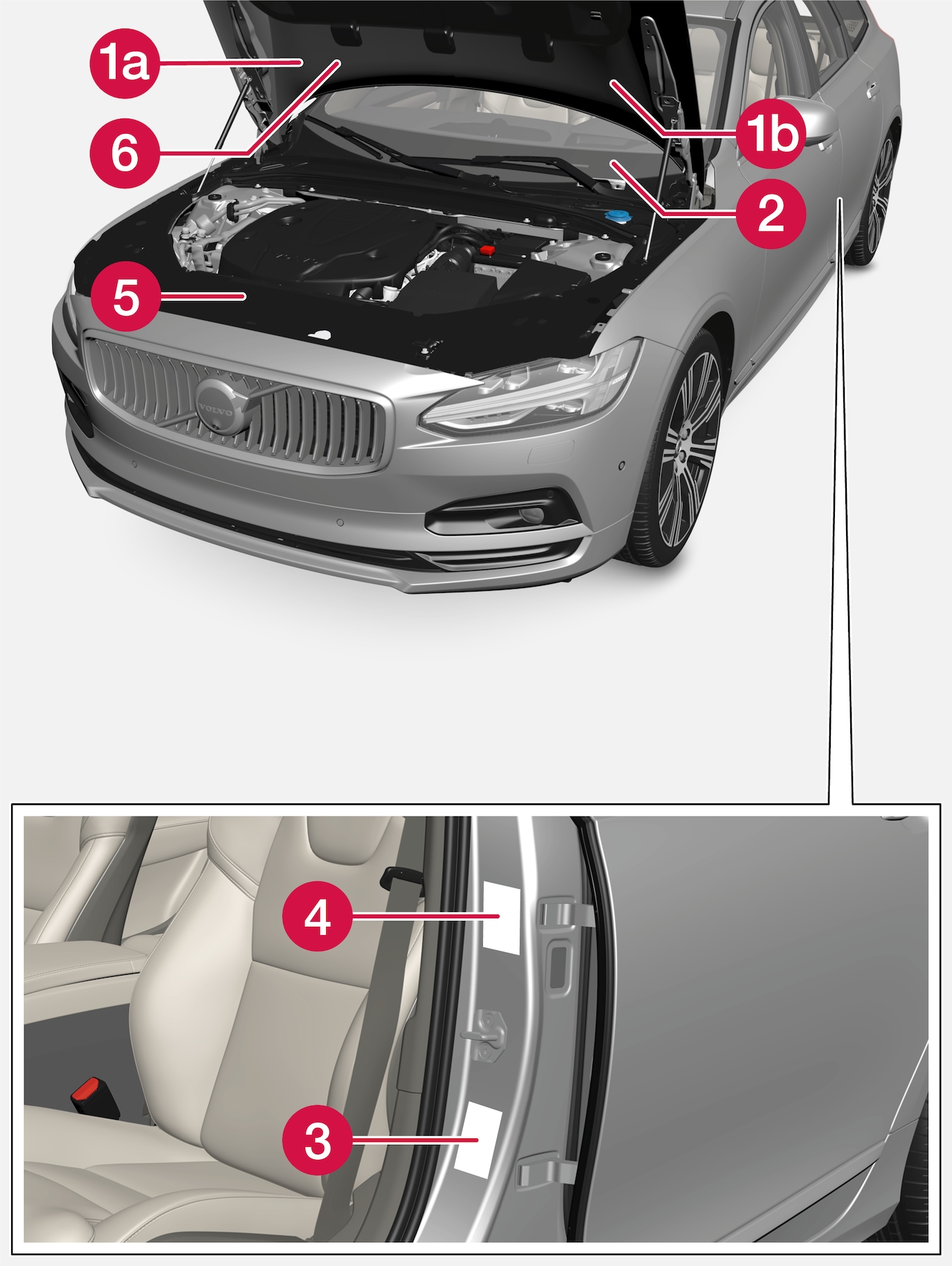 1a
6
1b
2
5
VOLVO
4
3