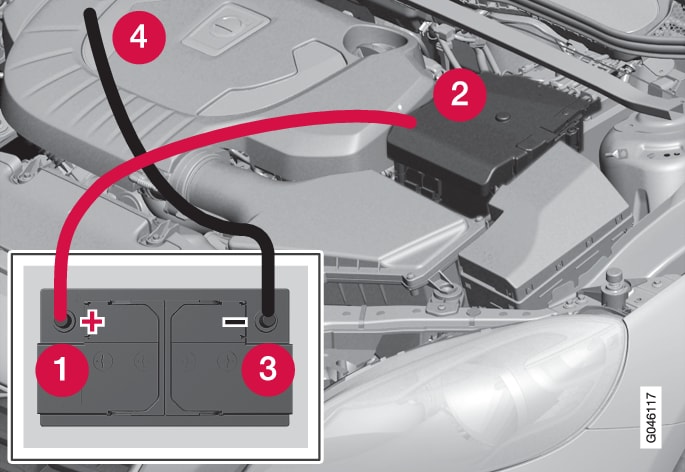 4
2
+
−
1
3
G046117