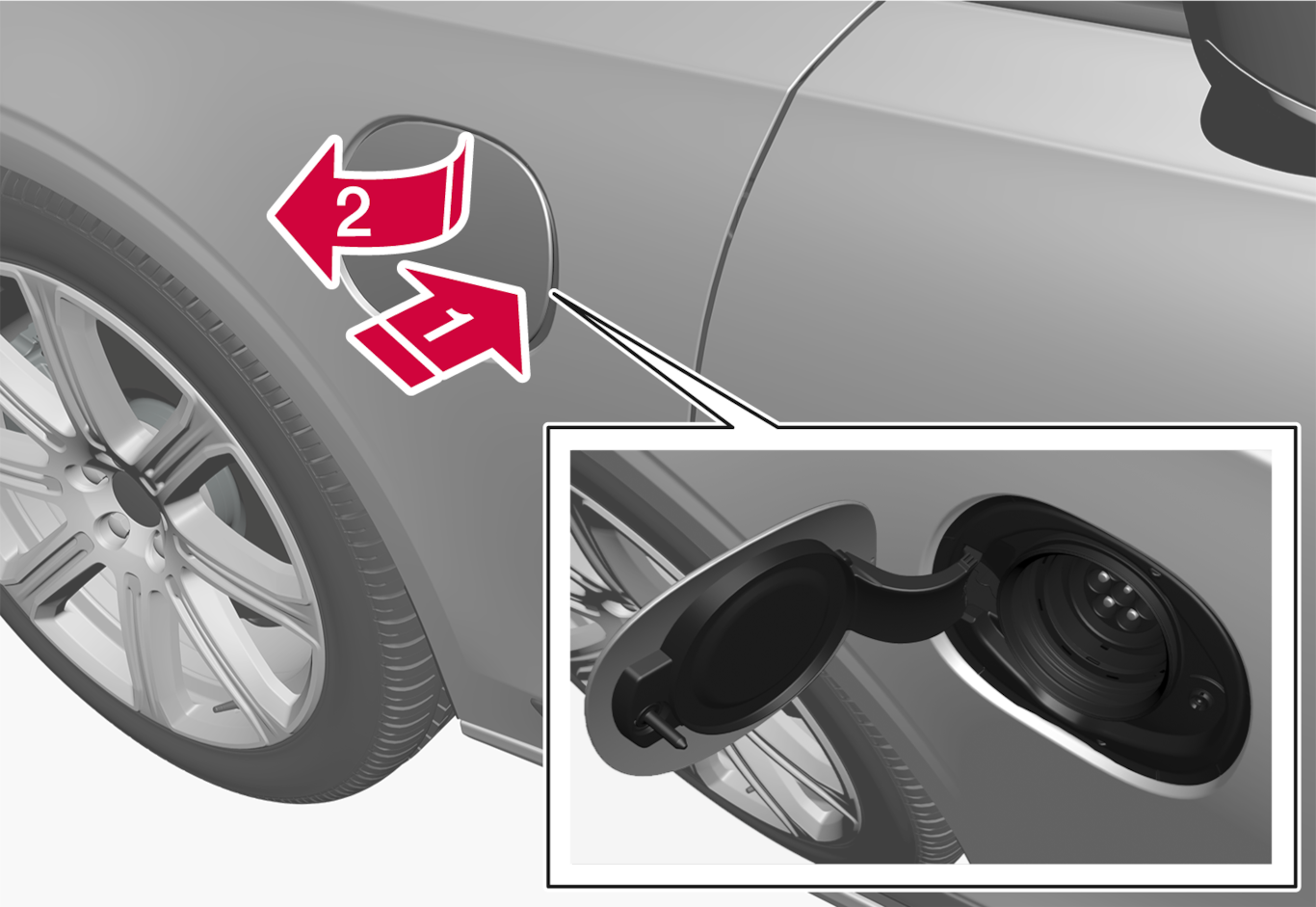 2
1