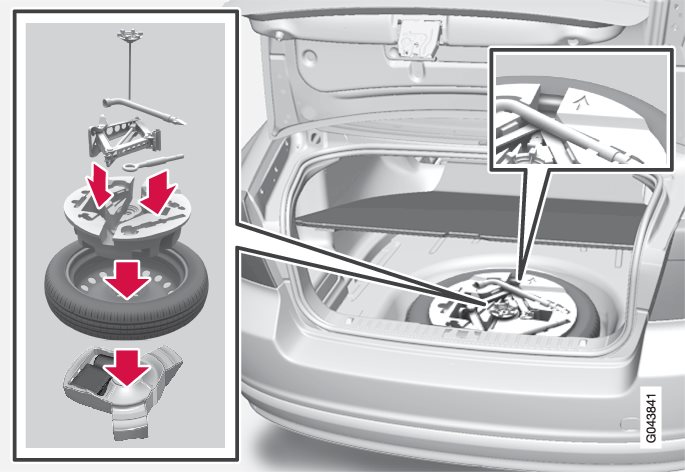 G043841