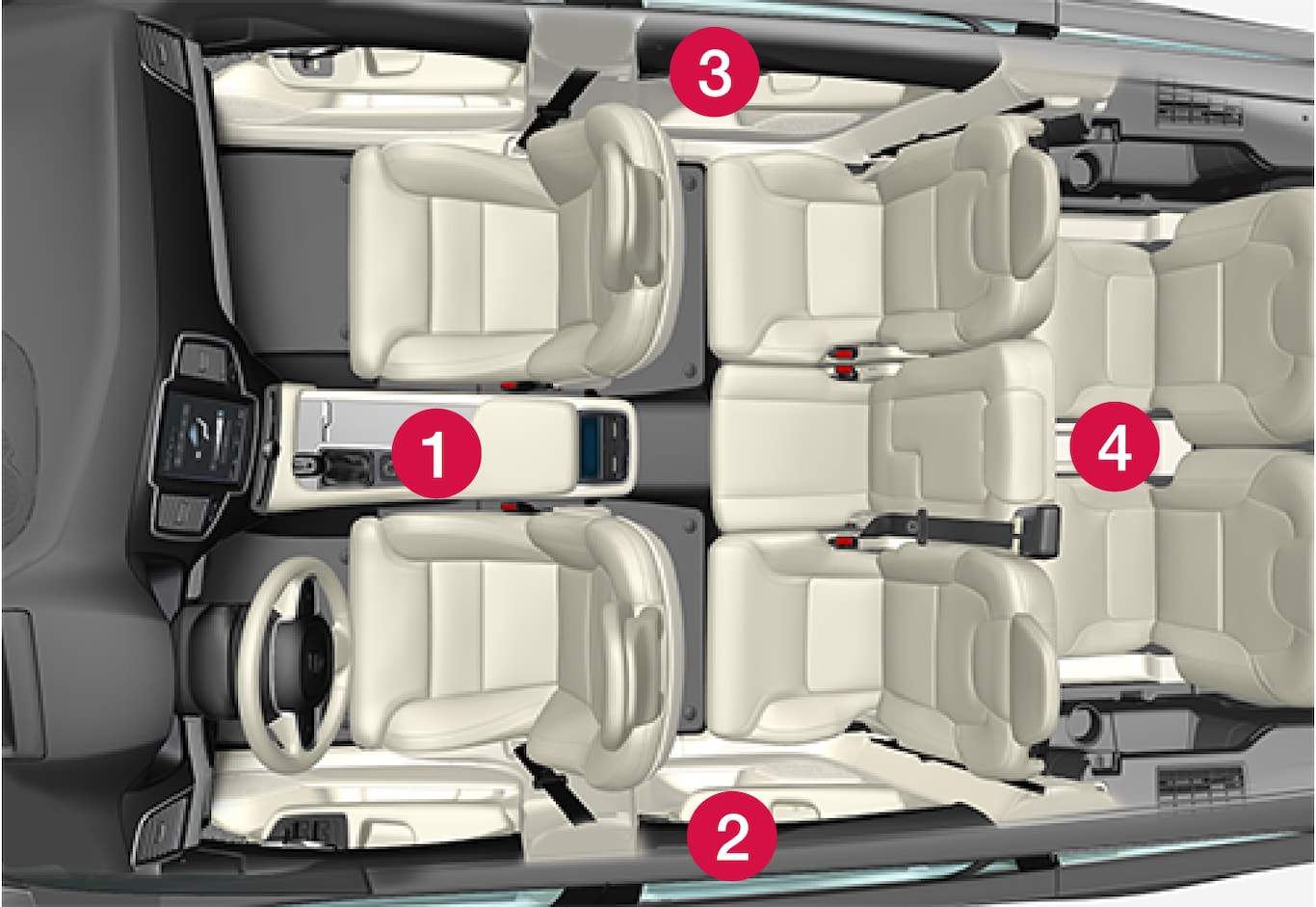 3
1
4
2