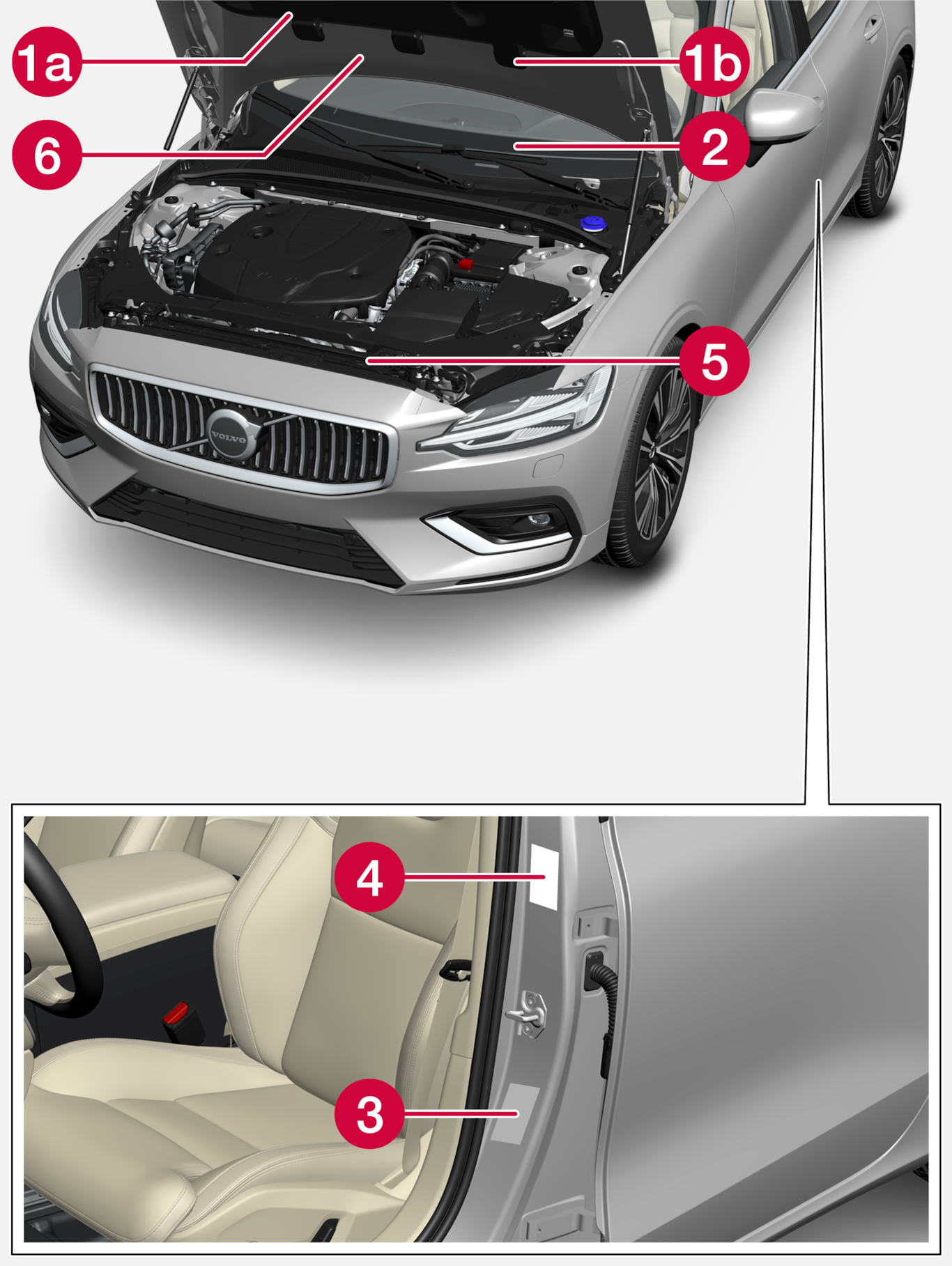 1a
1b
6
2
5
VOLVO
4
3