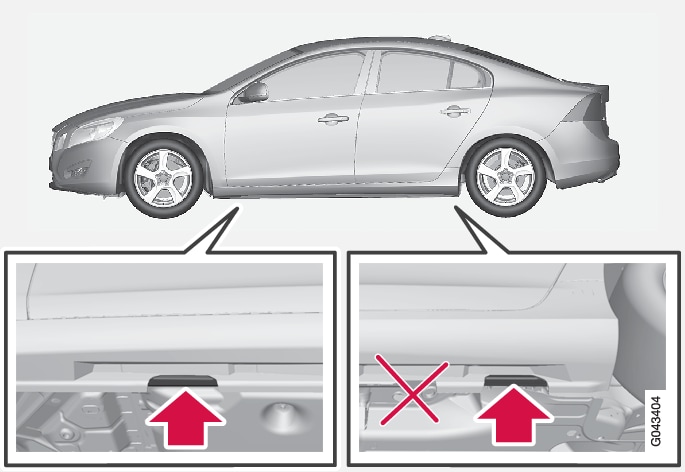 G043404