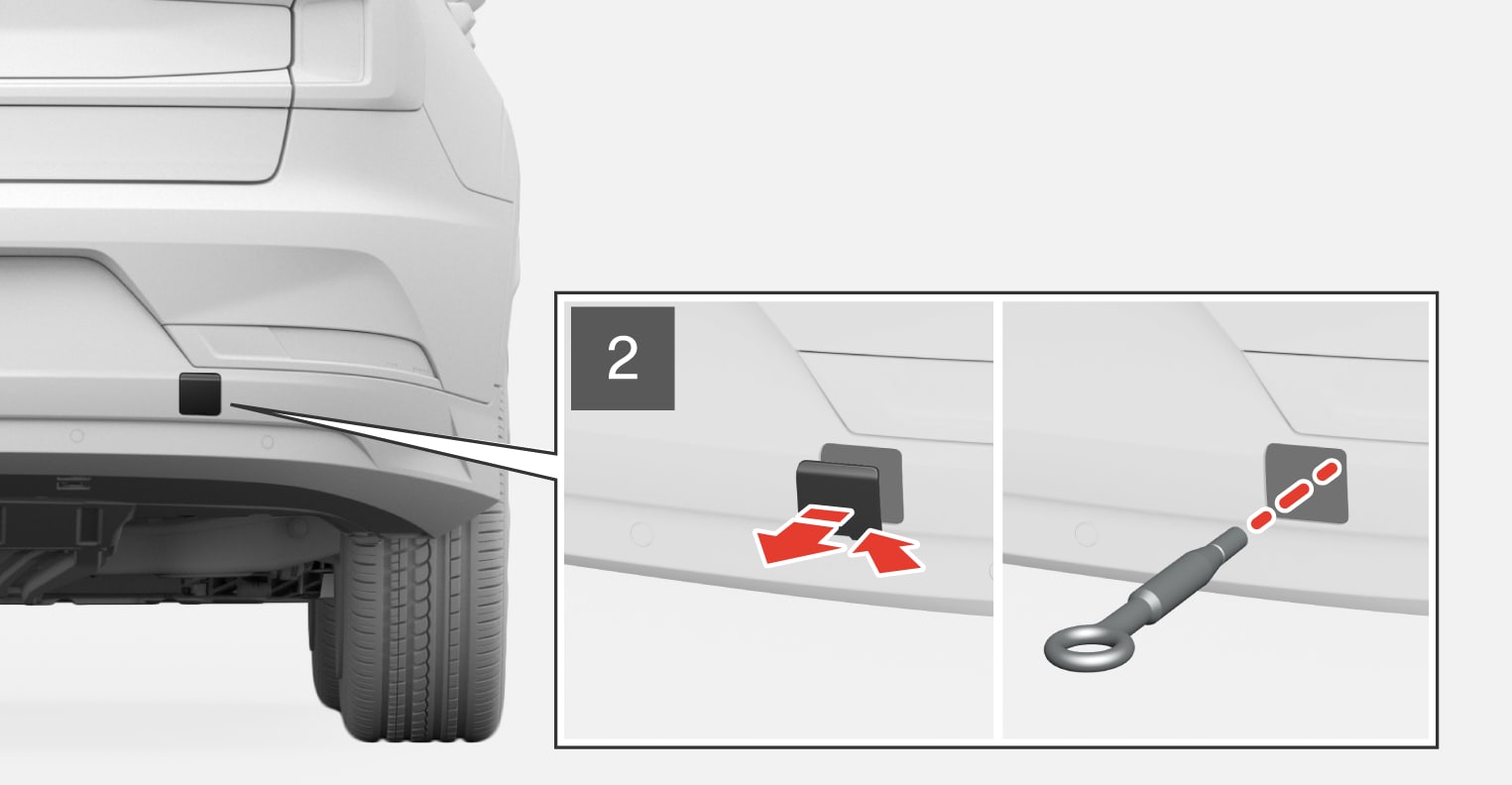 2