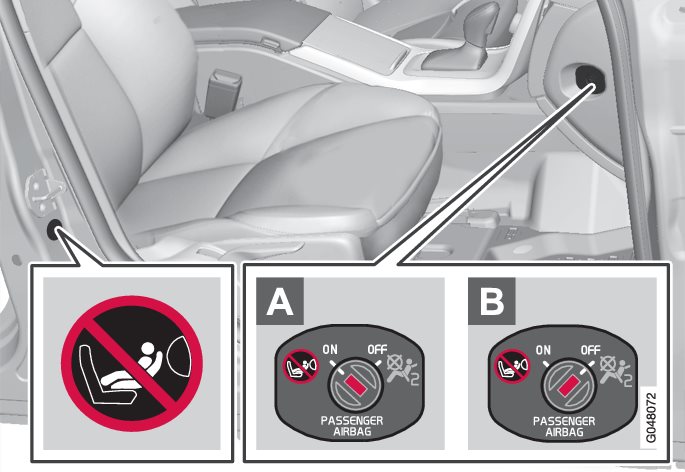 A

ON OFF

2

PASSENGER AIRBAG

B

ON OFF

2

PASSENGER AIRBAG

G048072