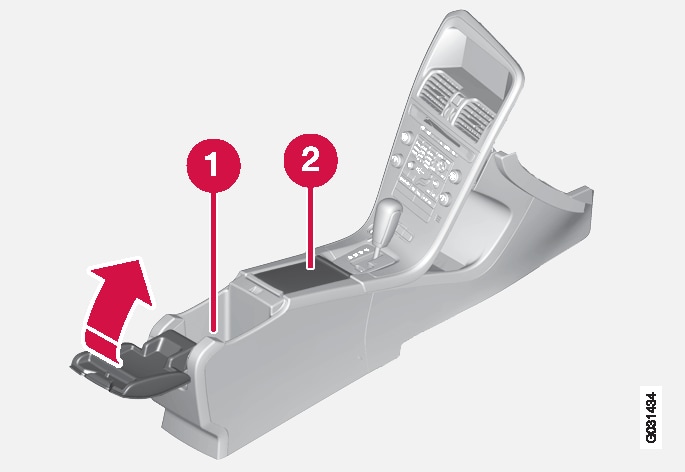 1
2
G031434