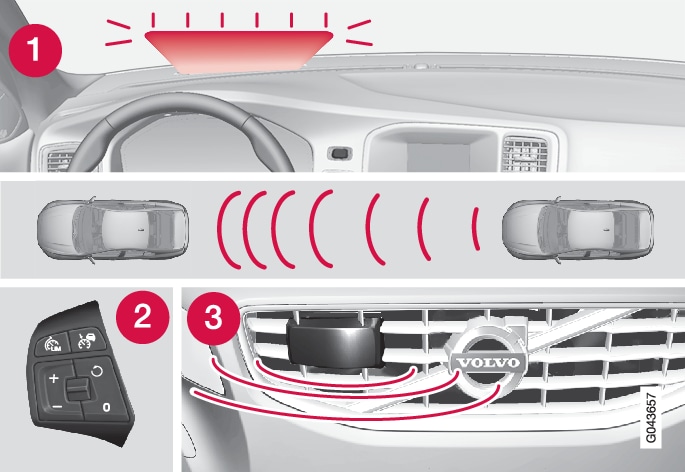 1

2

LIM

+

−

0

3

VOLVO

G043657