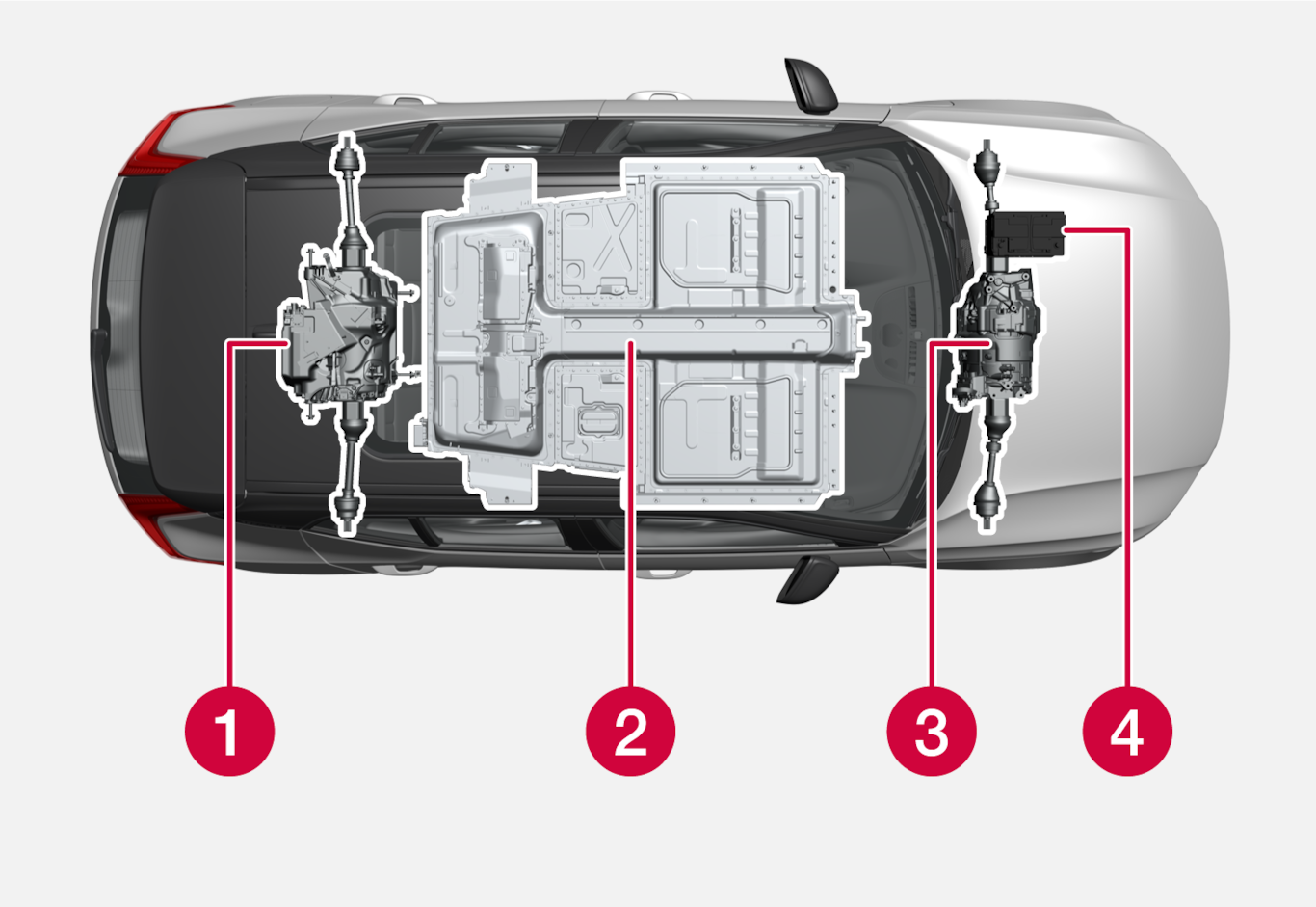 1
2
3
4