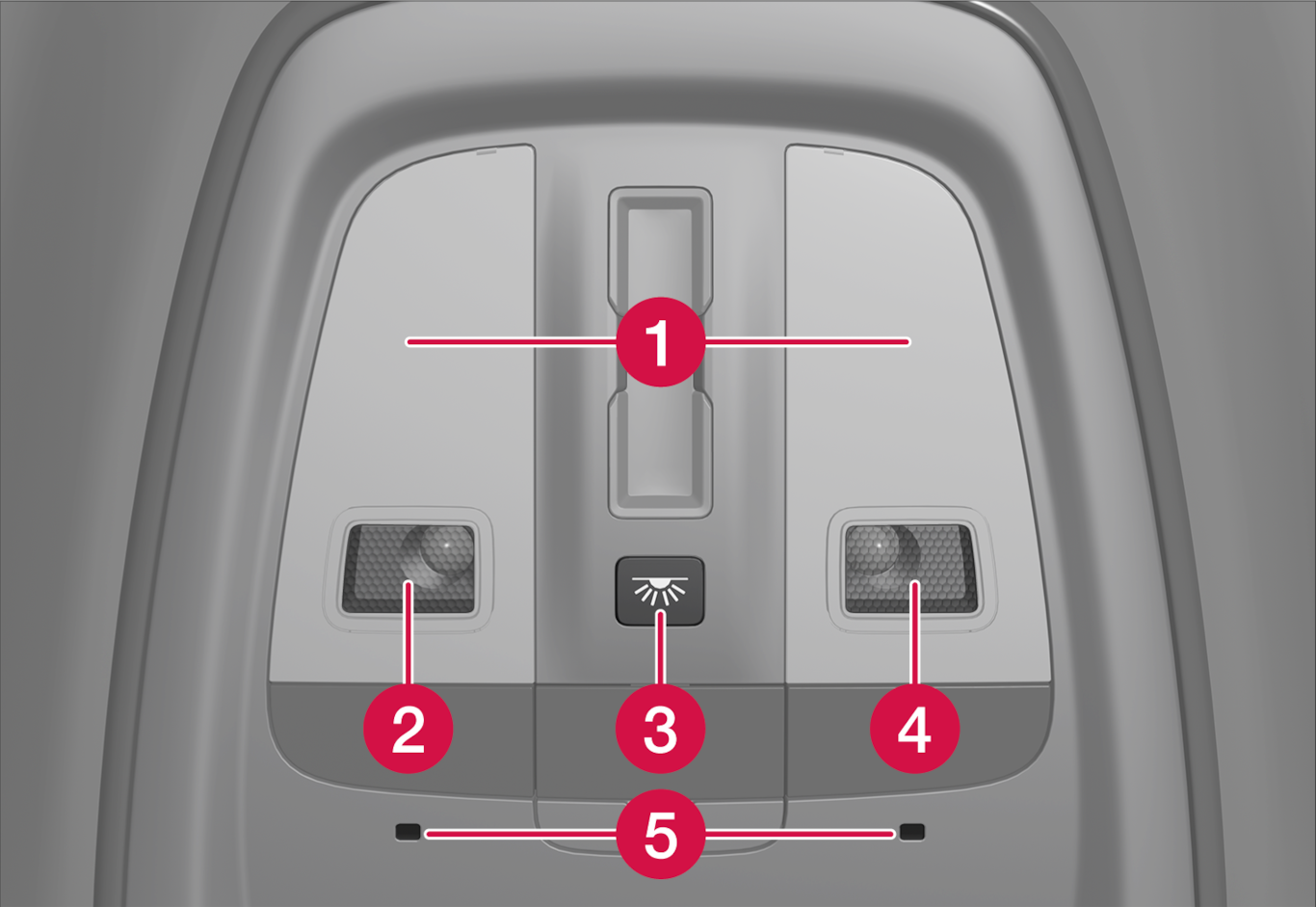 1
2
3
4
5