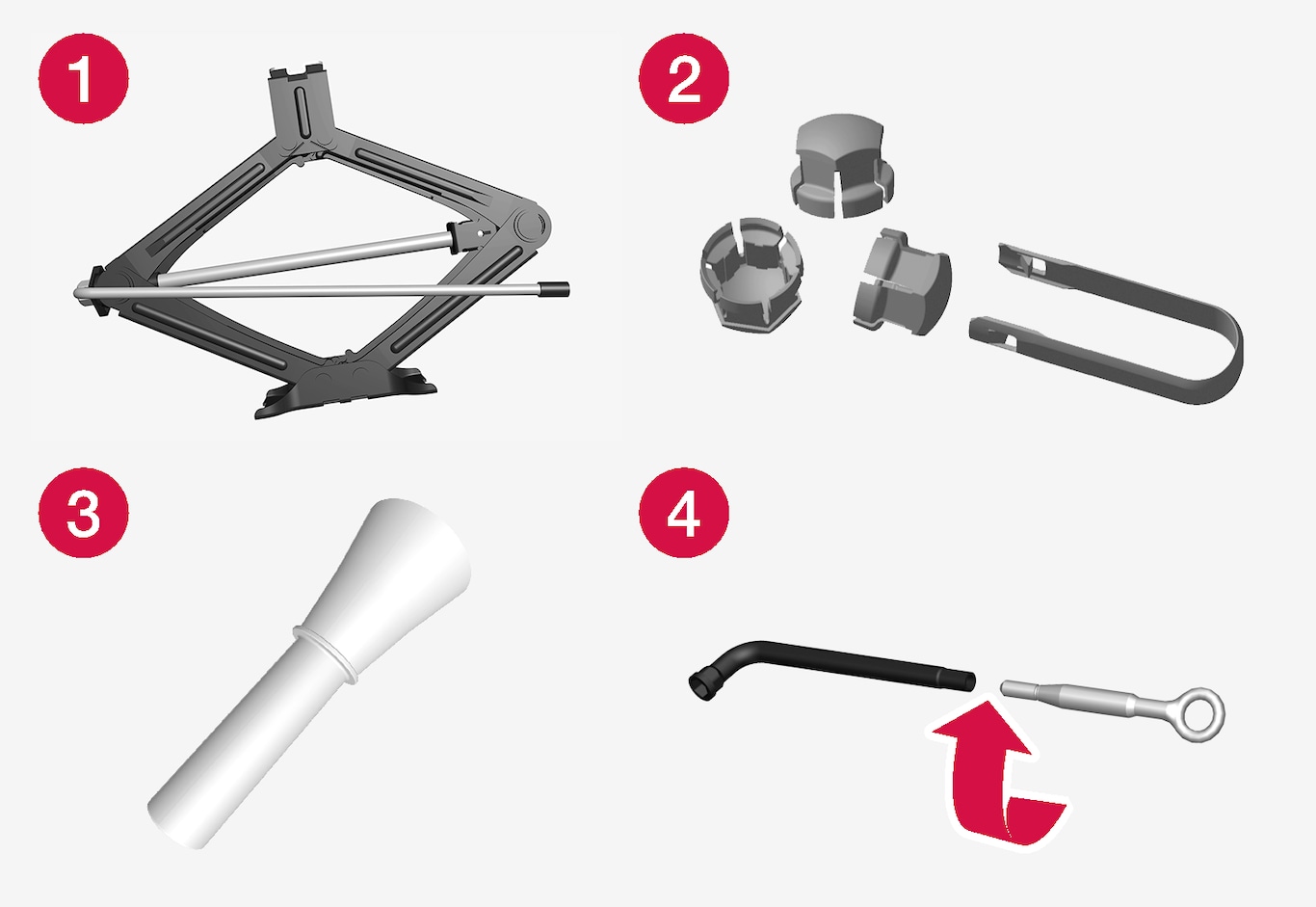 1

2

3

4