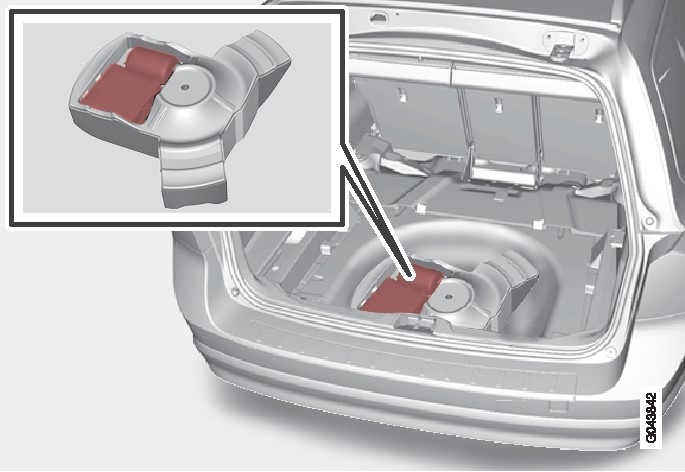 G043942