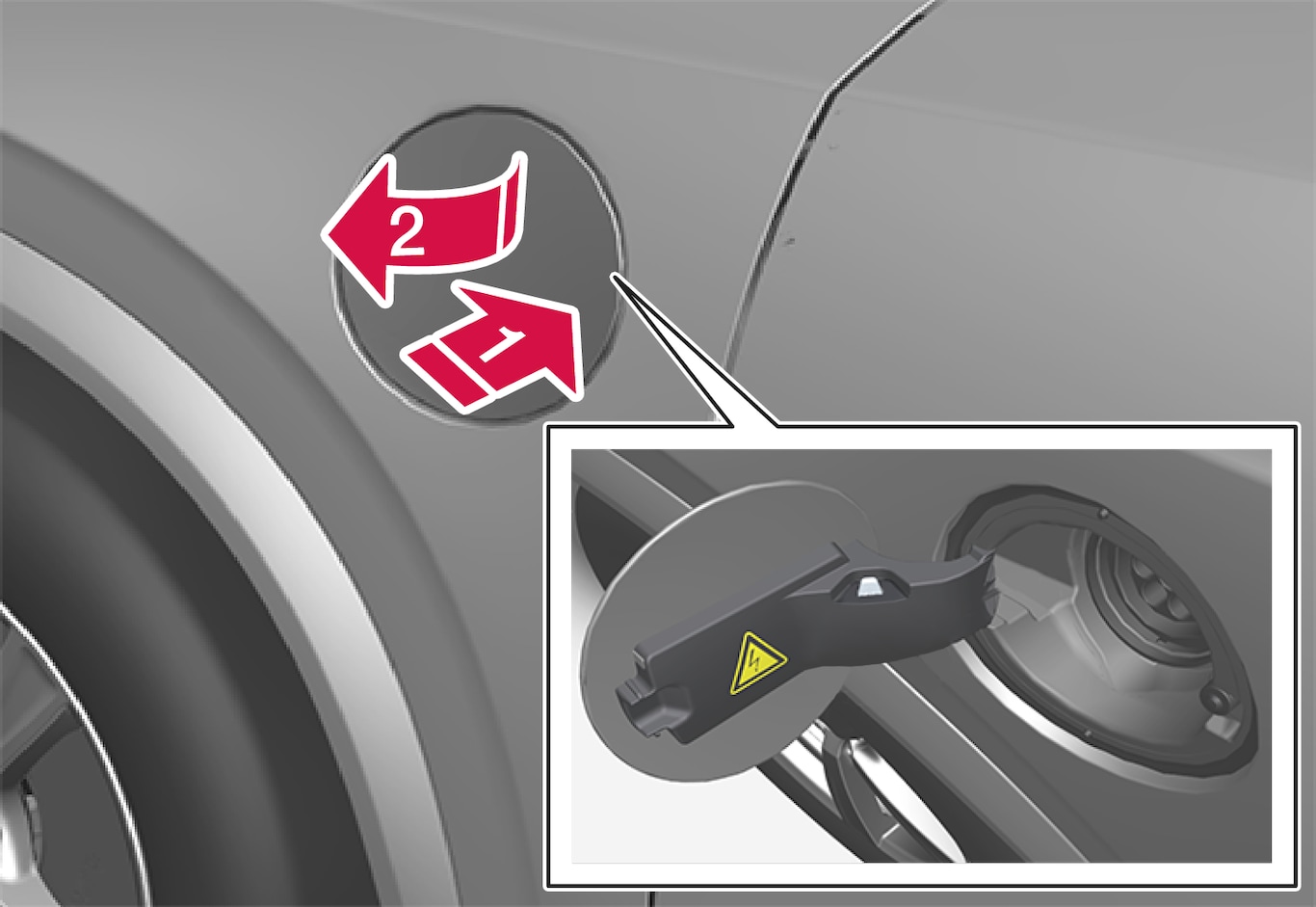 2
1