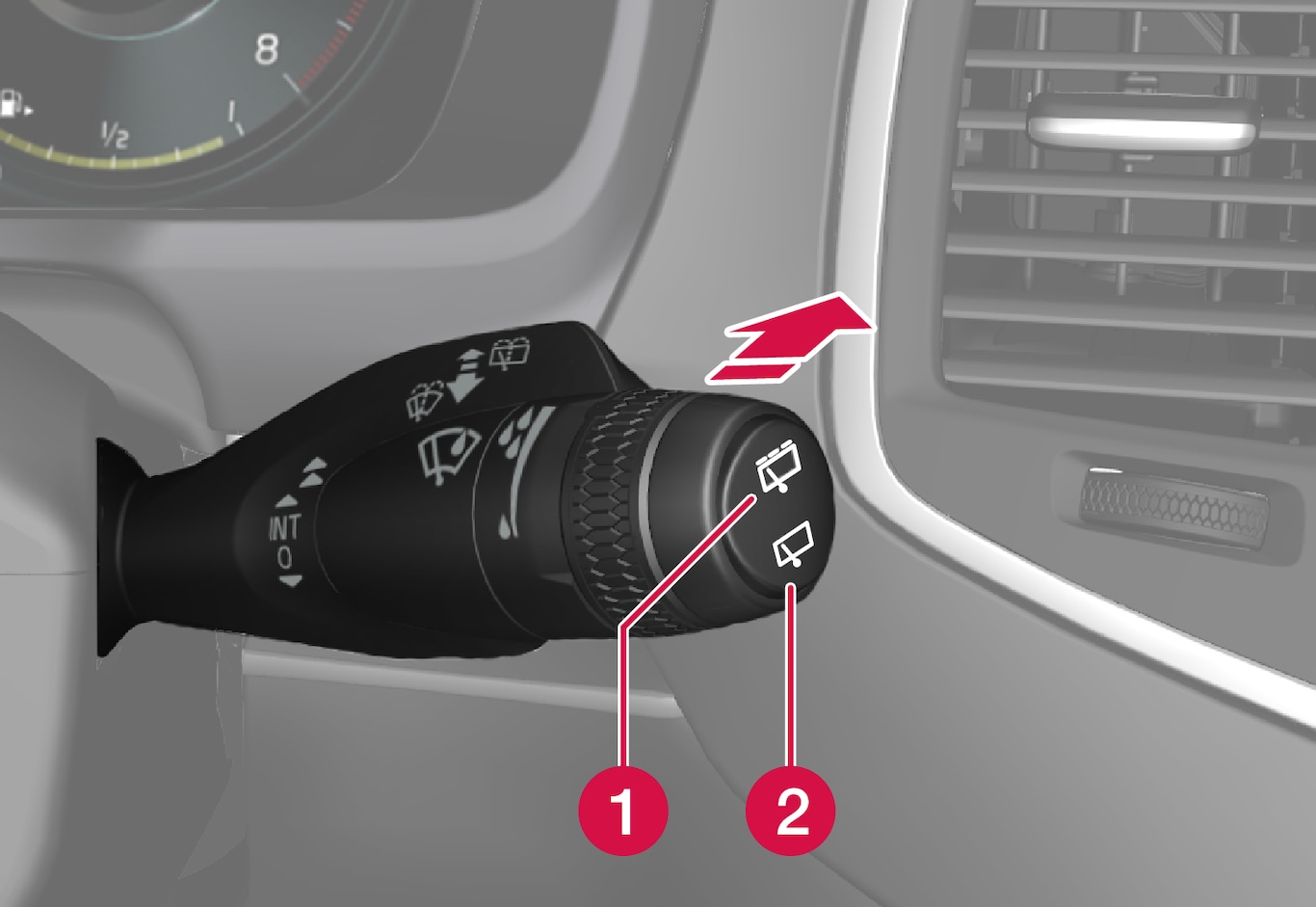 8
1/2
1
INT
0
1
2