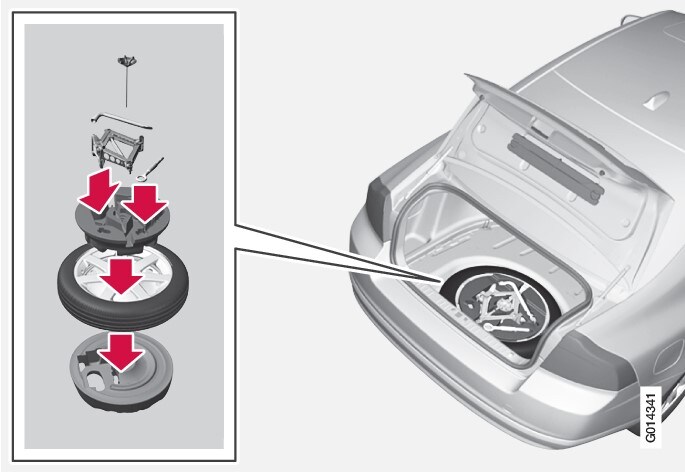 G014341