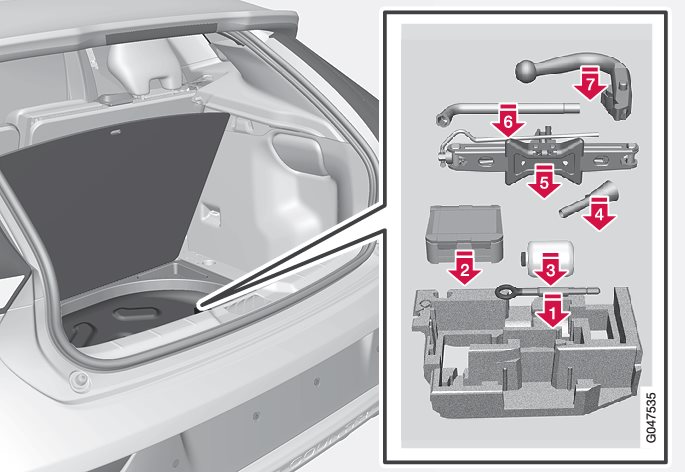 7
6
5
4
2
3
1
G047535