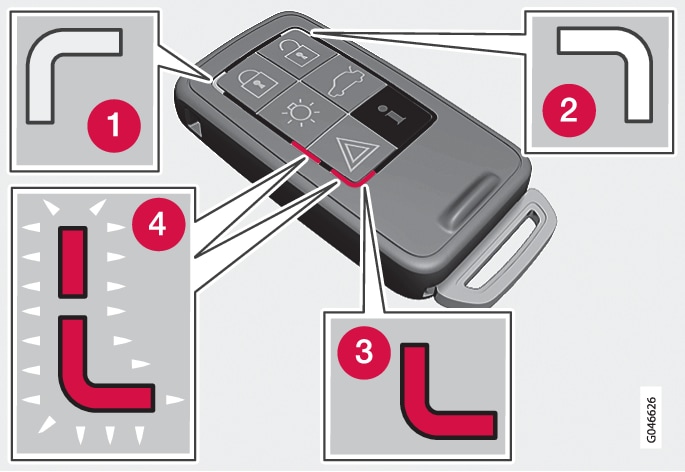 1
2
4
3
G046626