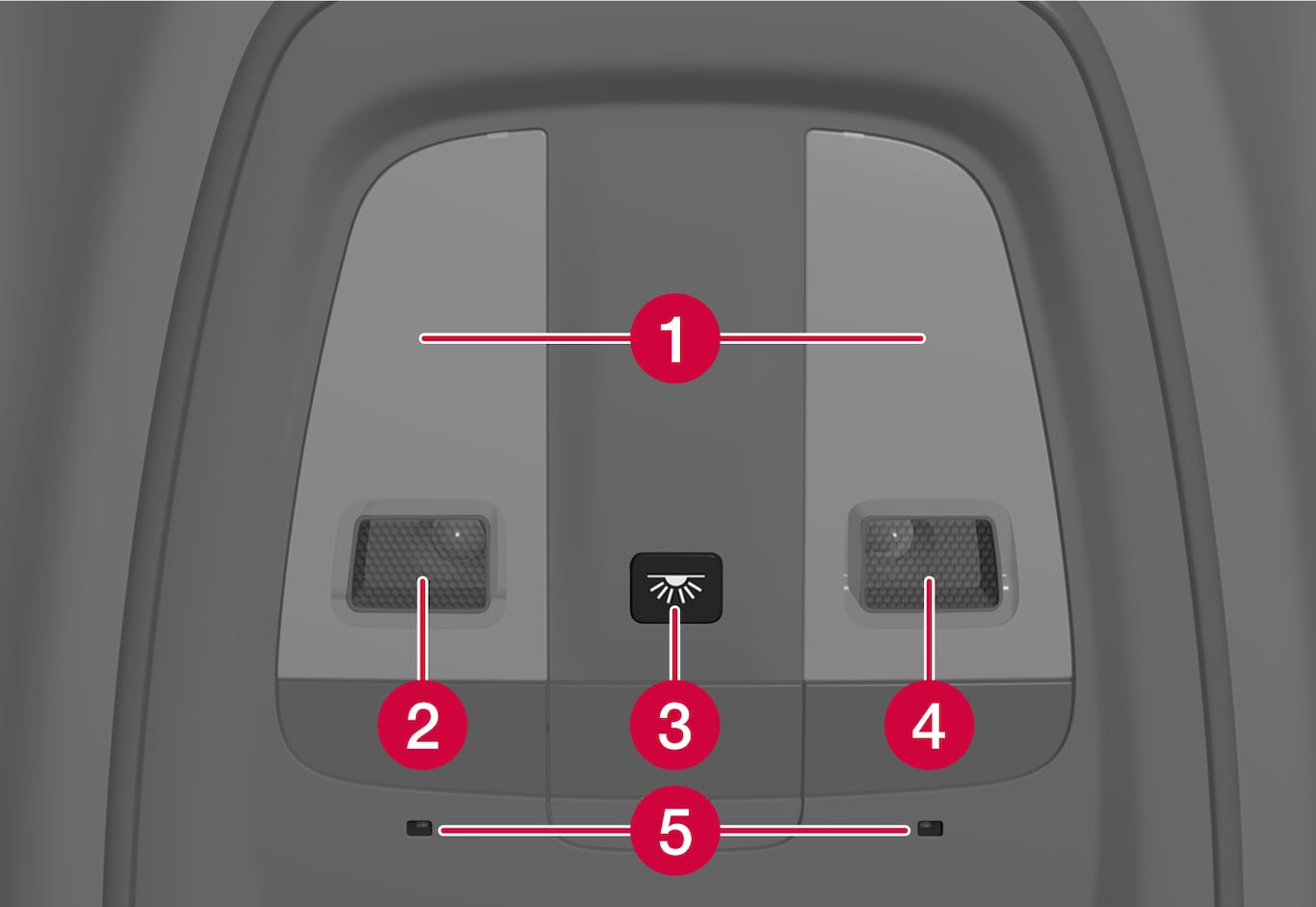 1
2
3
4
5