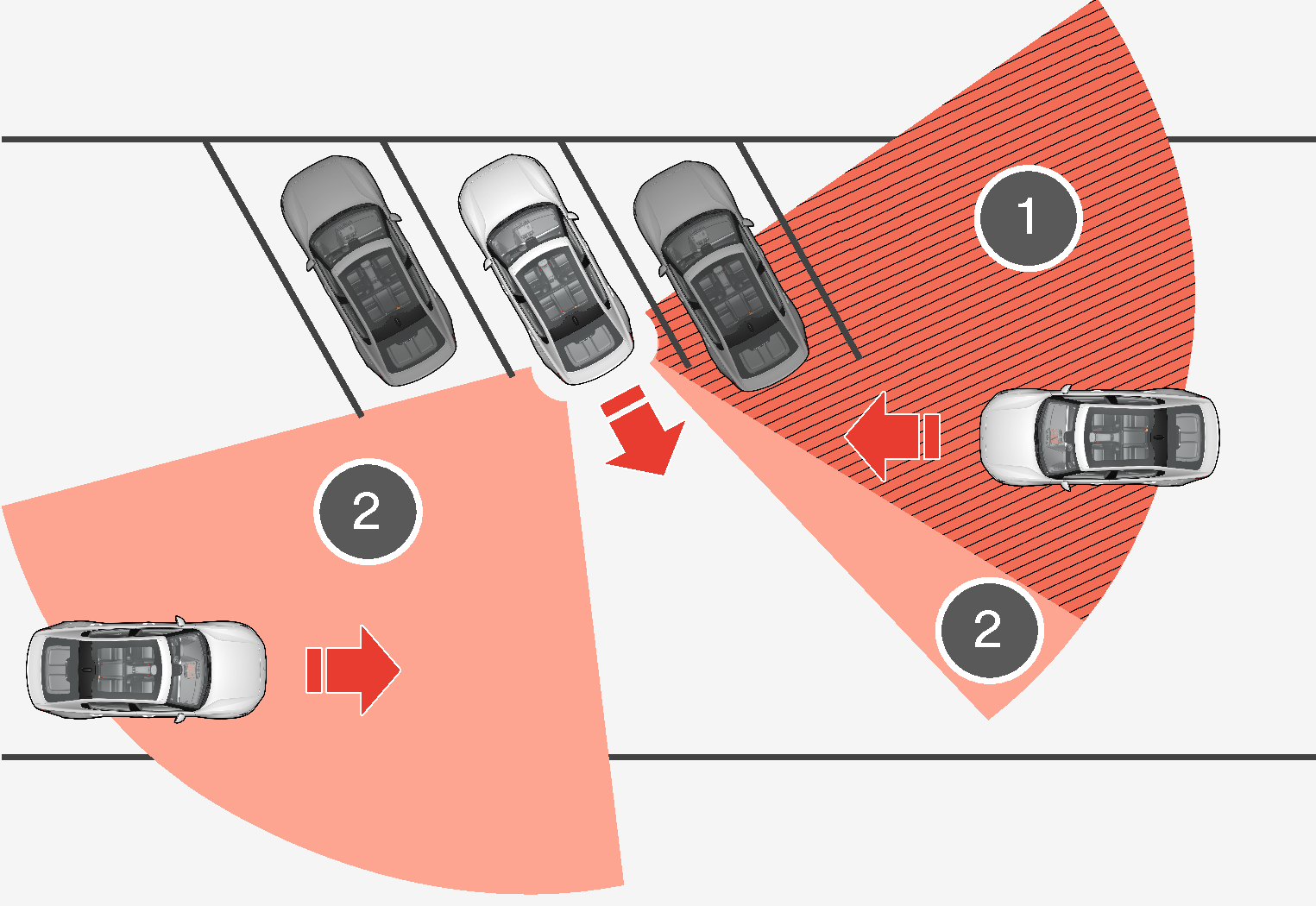 1

2

2