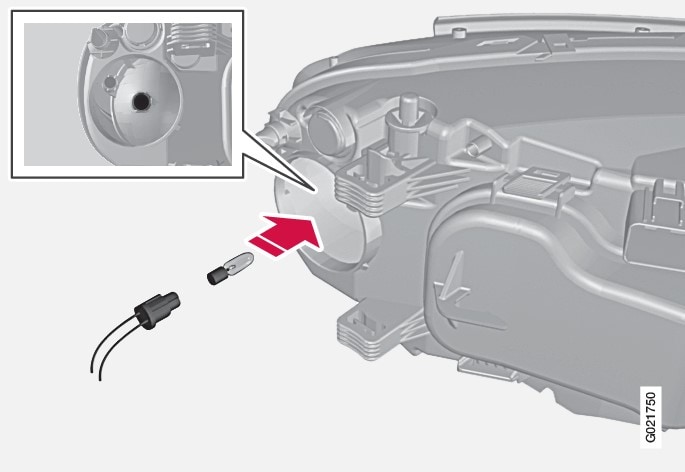 G021750