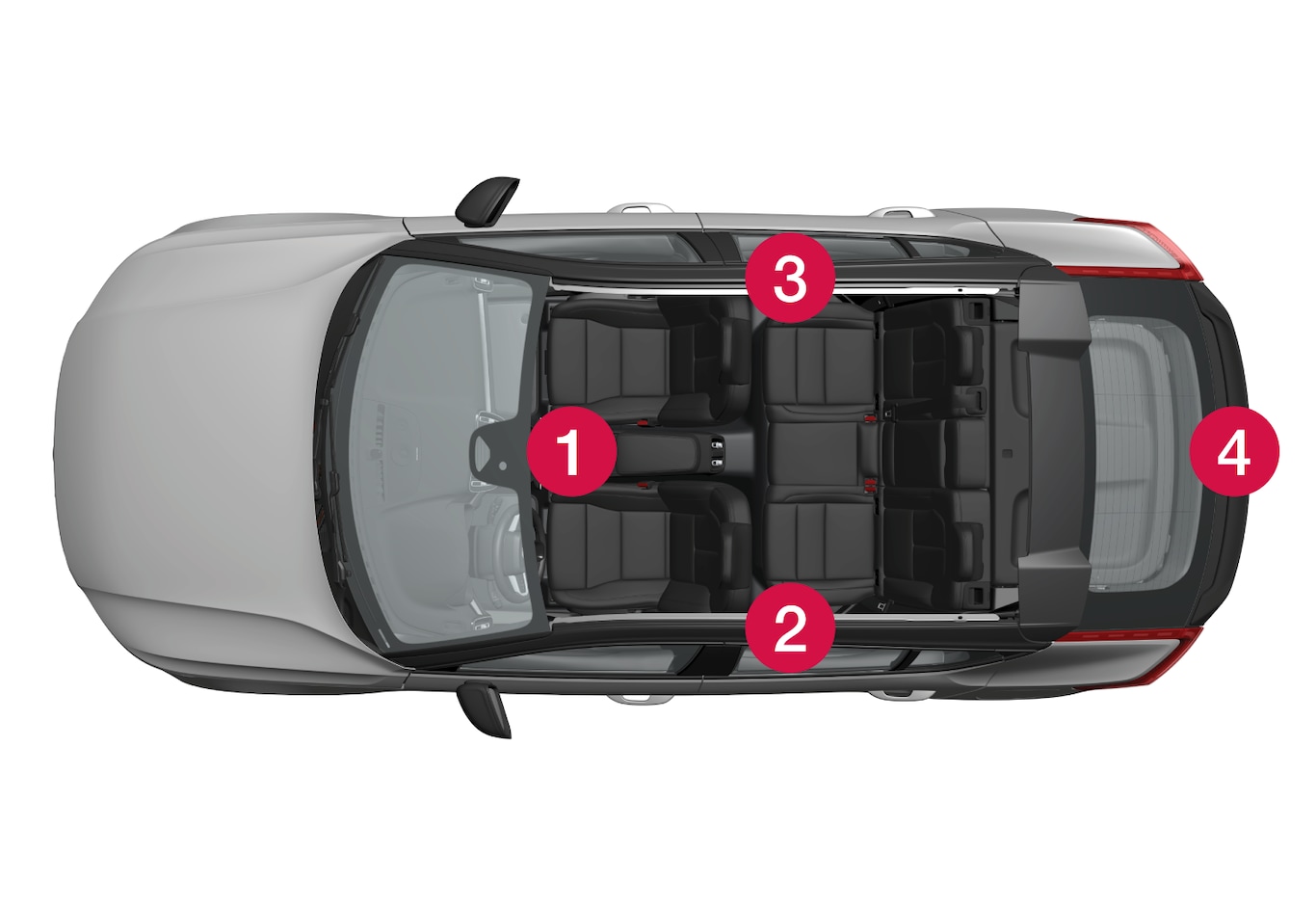 3
1
4
2