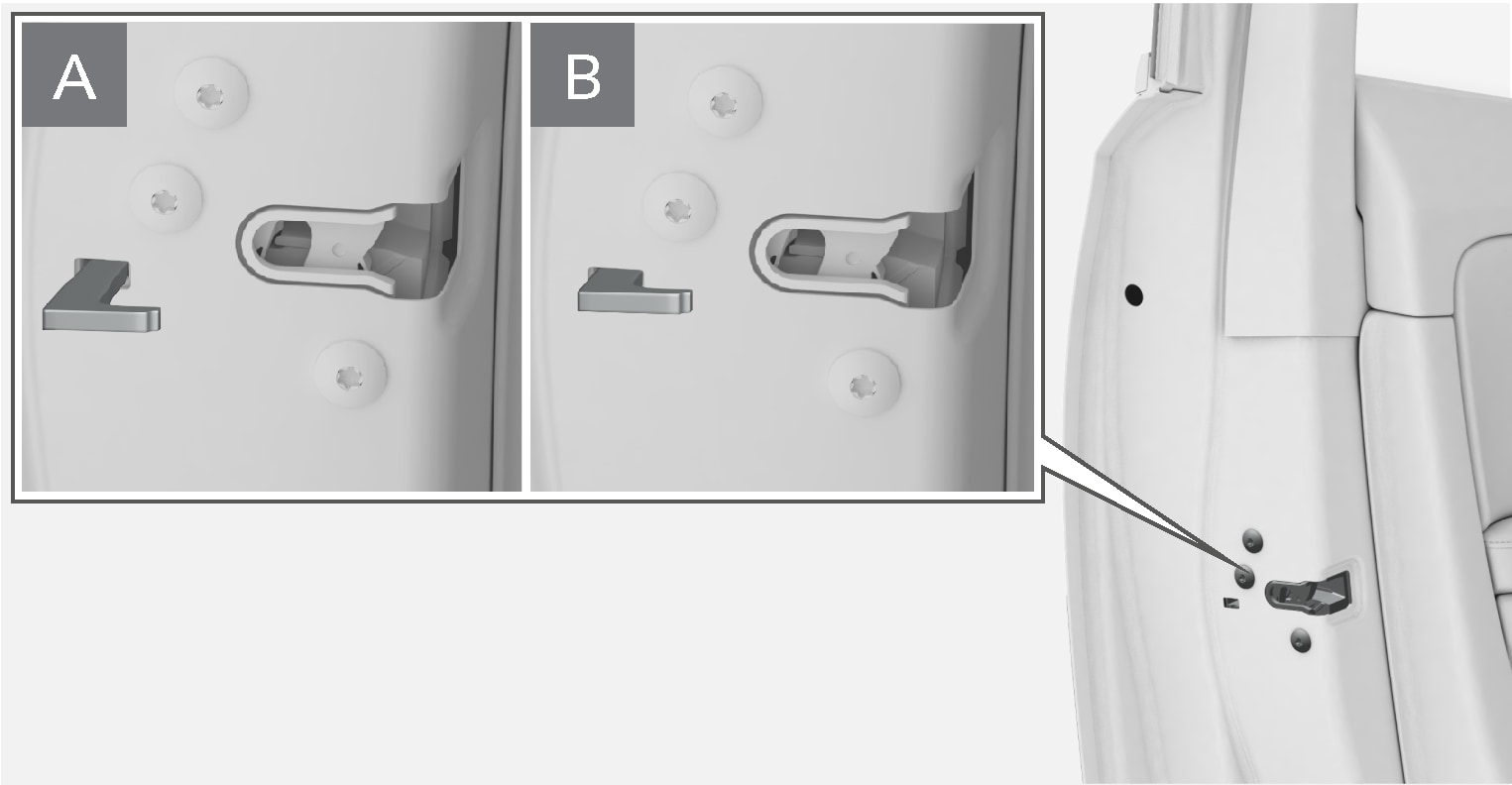 A

B