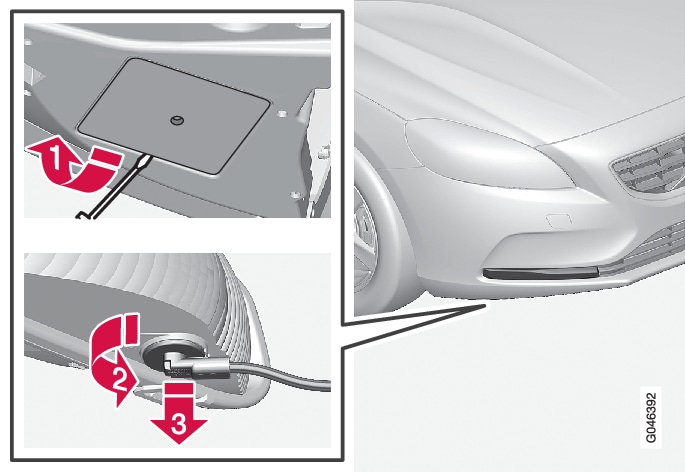 1
2
3
G046392