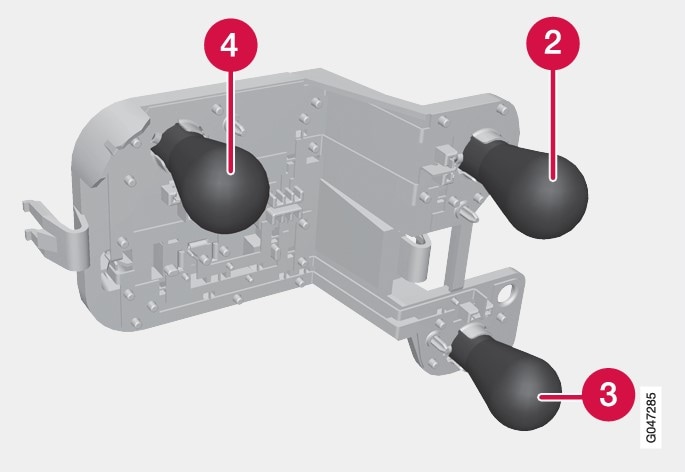 4
2
3
G047285