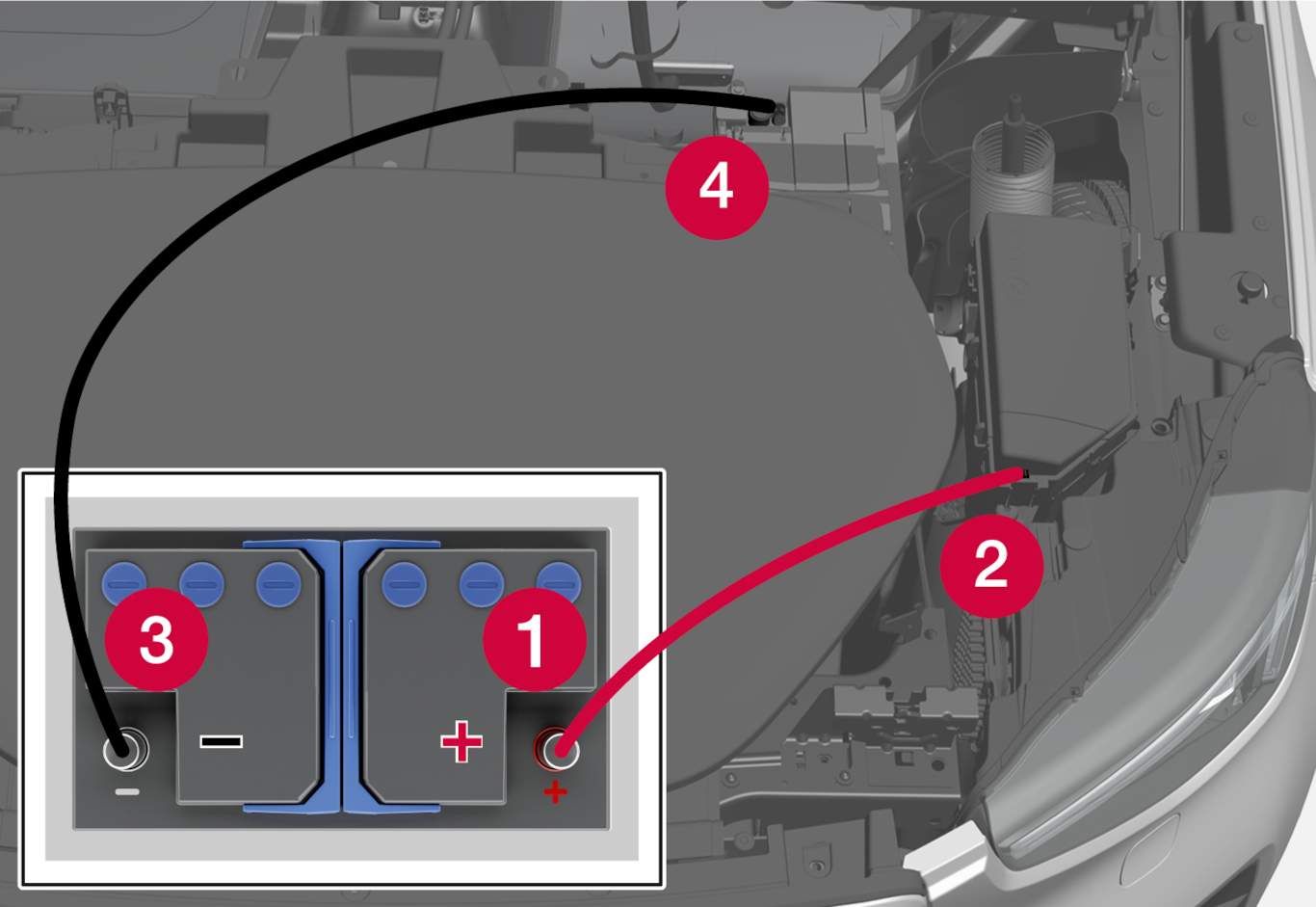 4
2
3
1
−
+
−
+