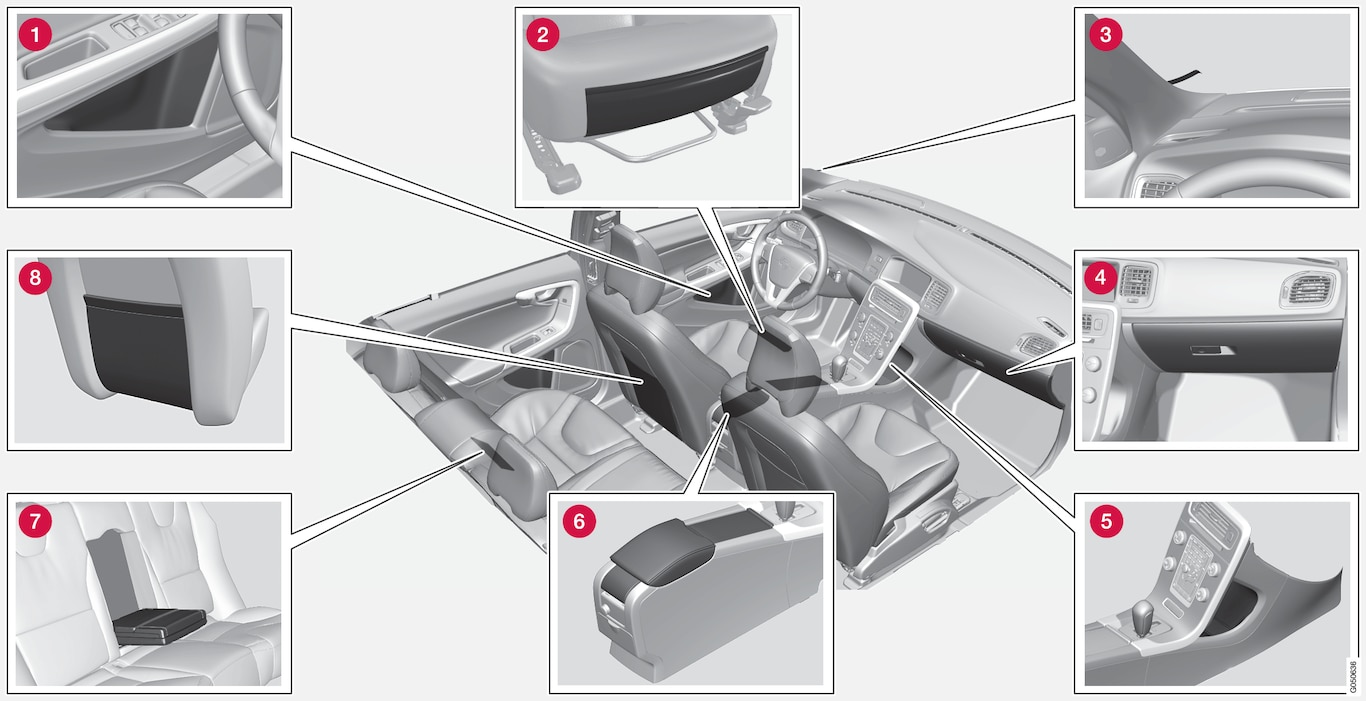 1
2
3
8
4
7
6
5
G050636