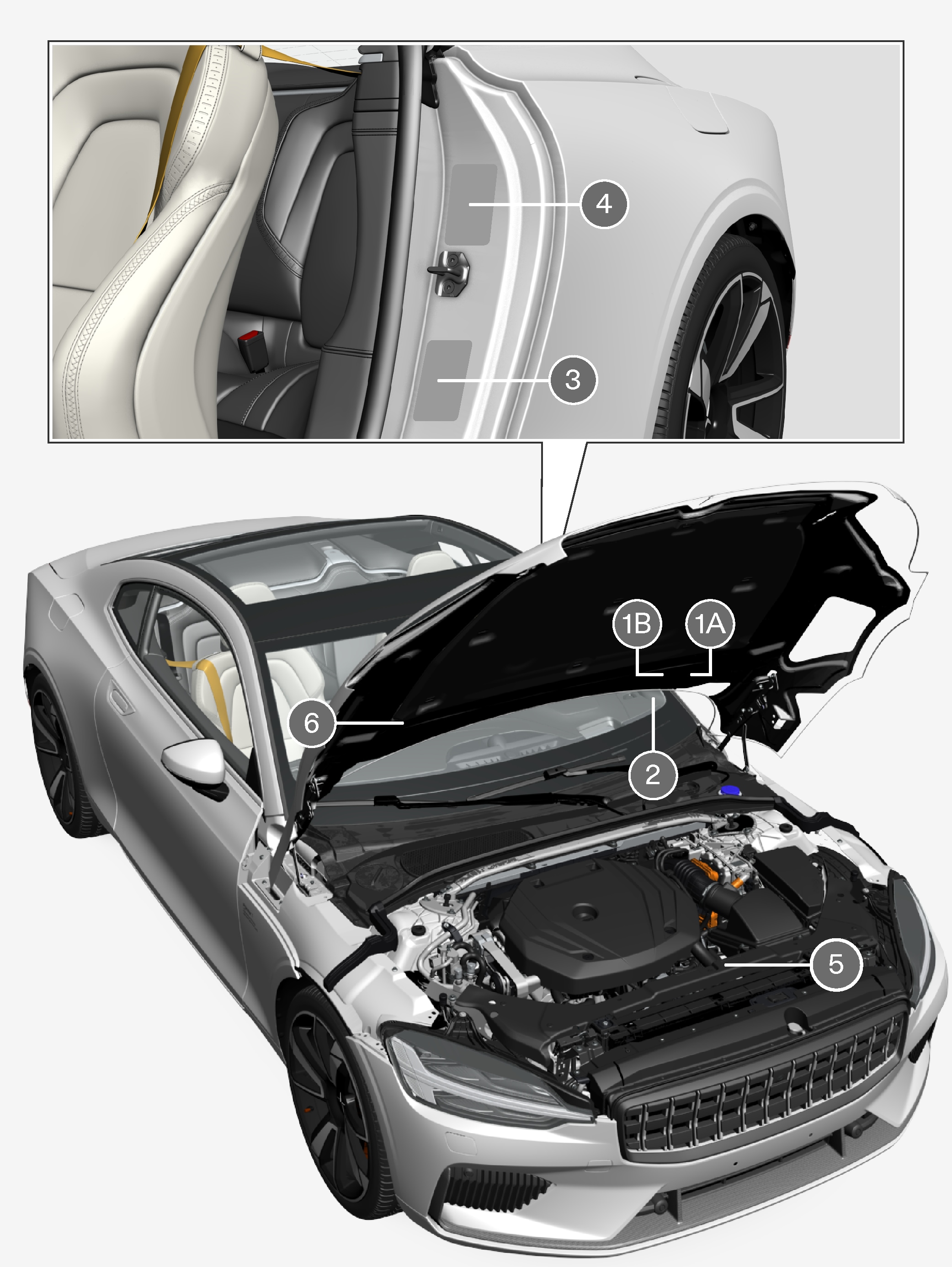 4
3
1B
1A
6
2
5